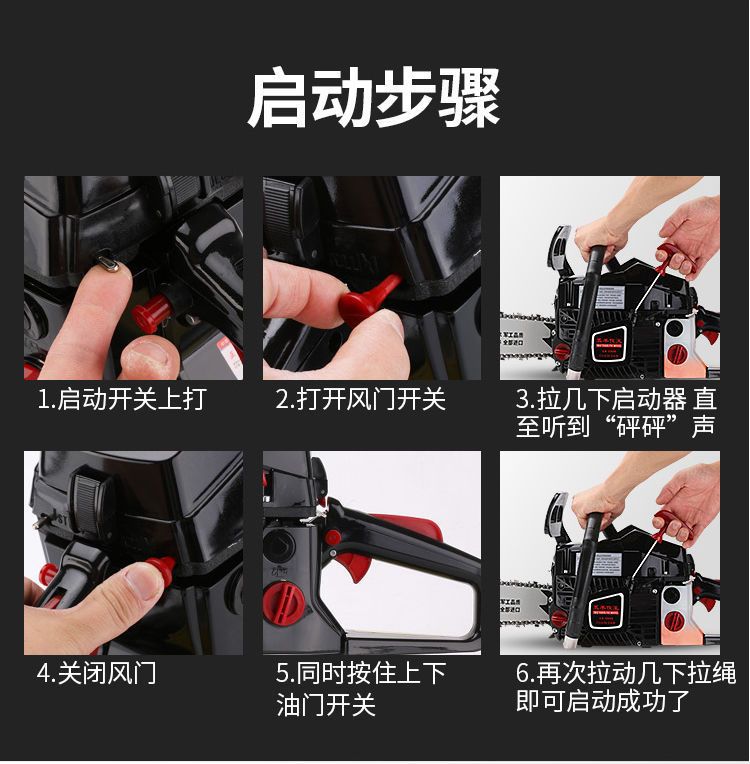 启动步骤

1.启动开关上打

2.打开风门开关

3.拉几下启动器 直至听到“砰砰”声

4.关闭风门

5.同时按住上下油门开关

6.再次拉动几下拉绳即可启动成功了