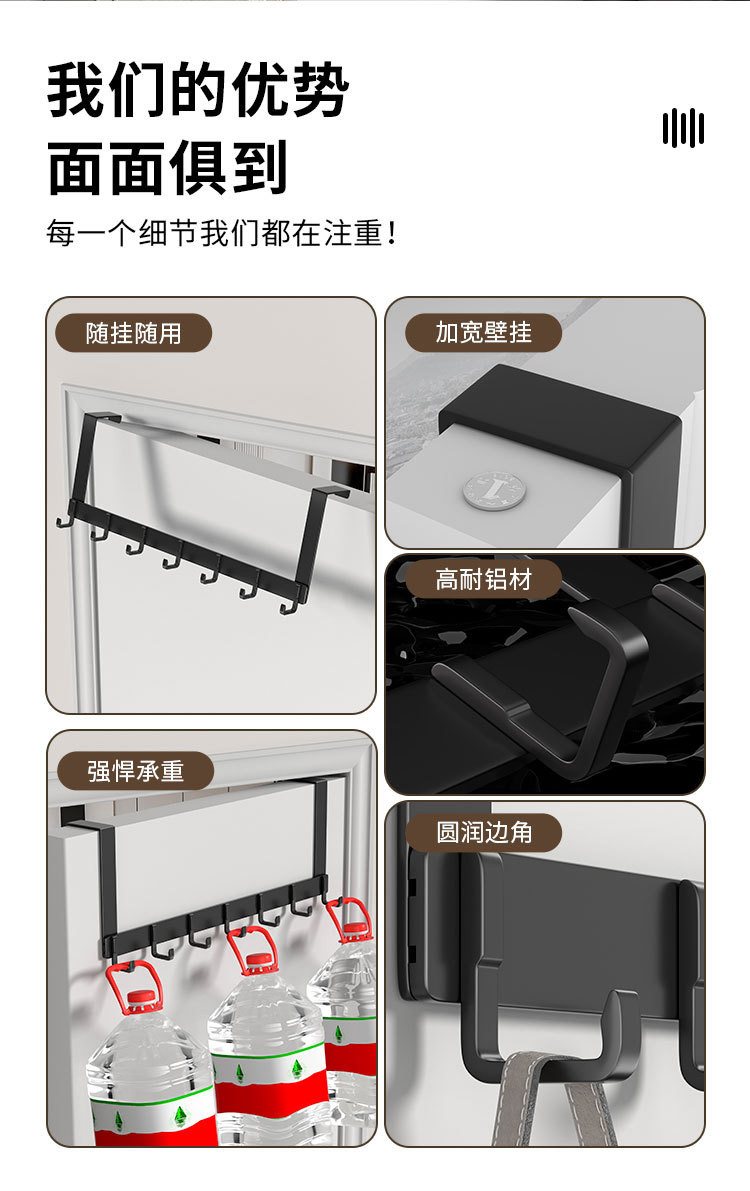 我们的优势
面面俱到

每一个细节我们都在注重！

随挂随用

加宽壁挂

高耐铝材

强悍承重

圆润边角