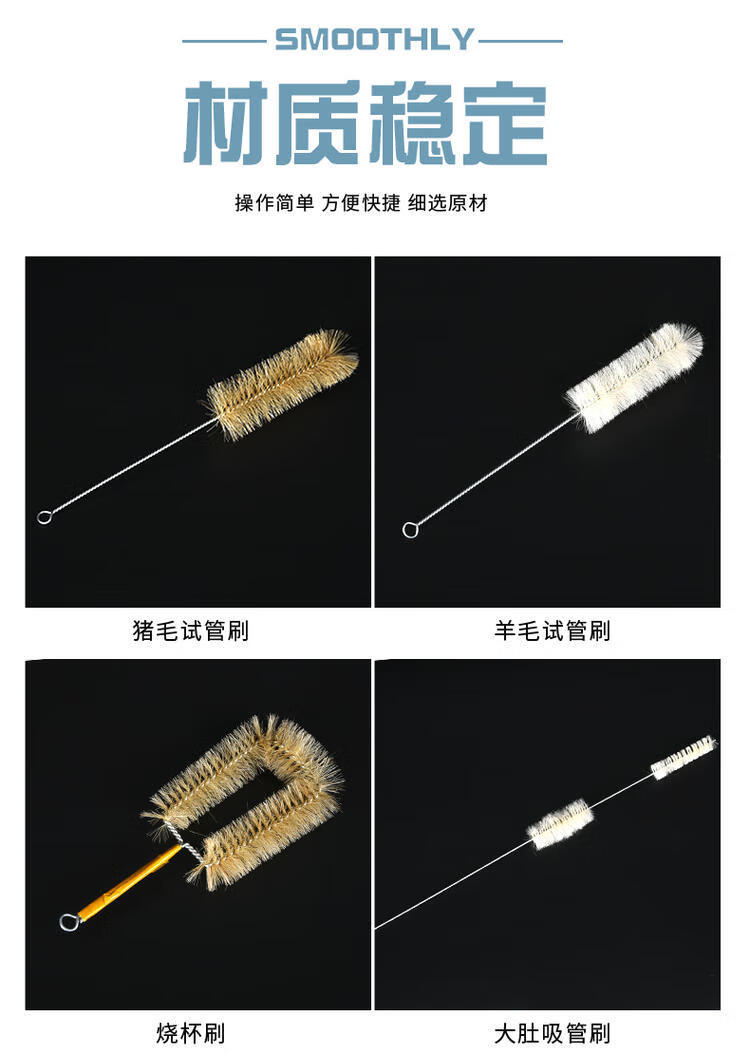 SMOOTHLY

材质稳定

操作简单 方便快捷 细选原材

猪毛试管刷

羊毛试管刷

烧杯刷

大肚吸管刷