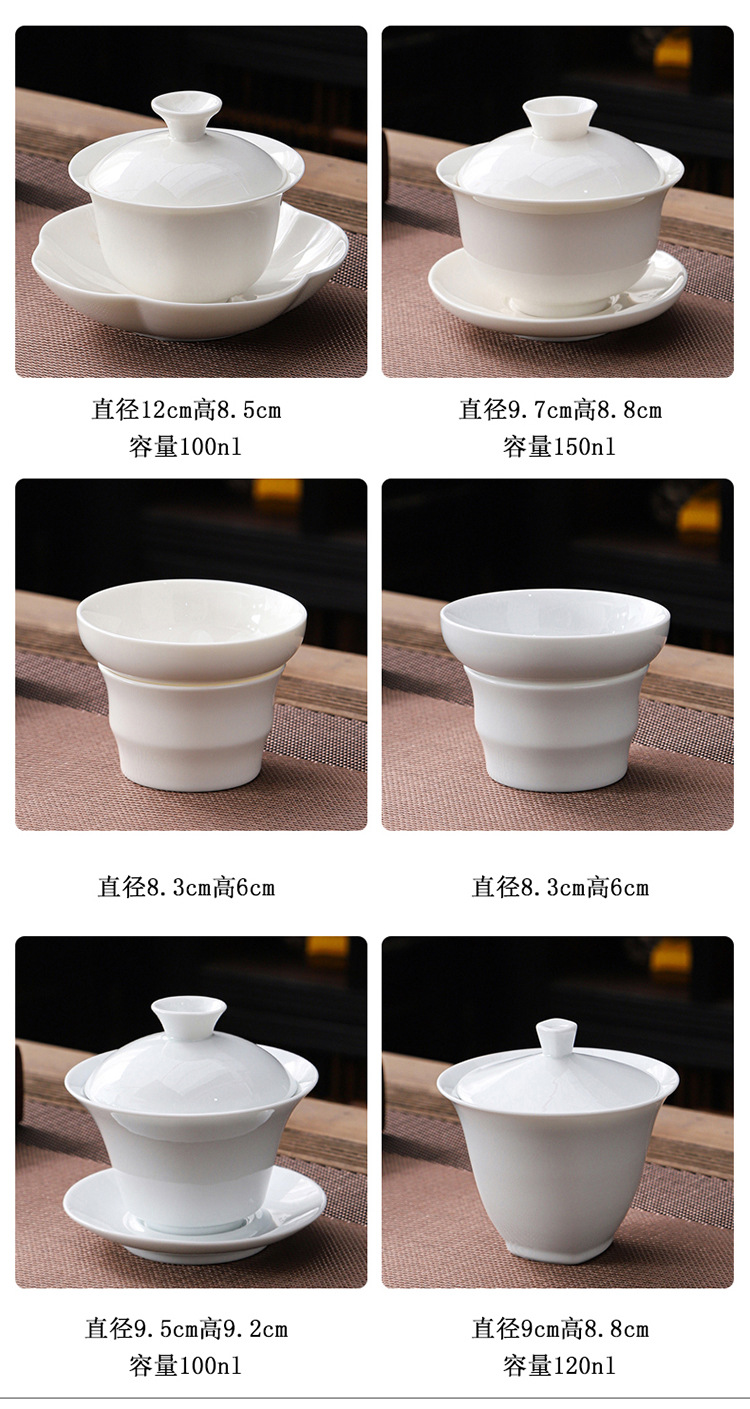 直径12cm高8.5cm
容量100nl

直径9.7cm高8.8cm
容量150nl

直径8.3cm高6cm

直径8.3cm高6cm

直径9.5cm高9.2cm
容量100nl

直径9cm高8.8cm
容量120nl