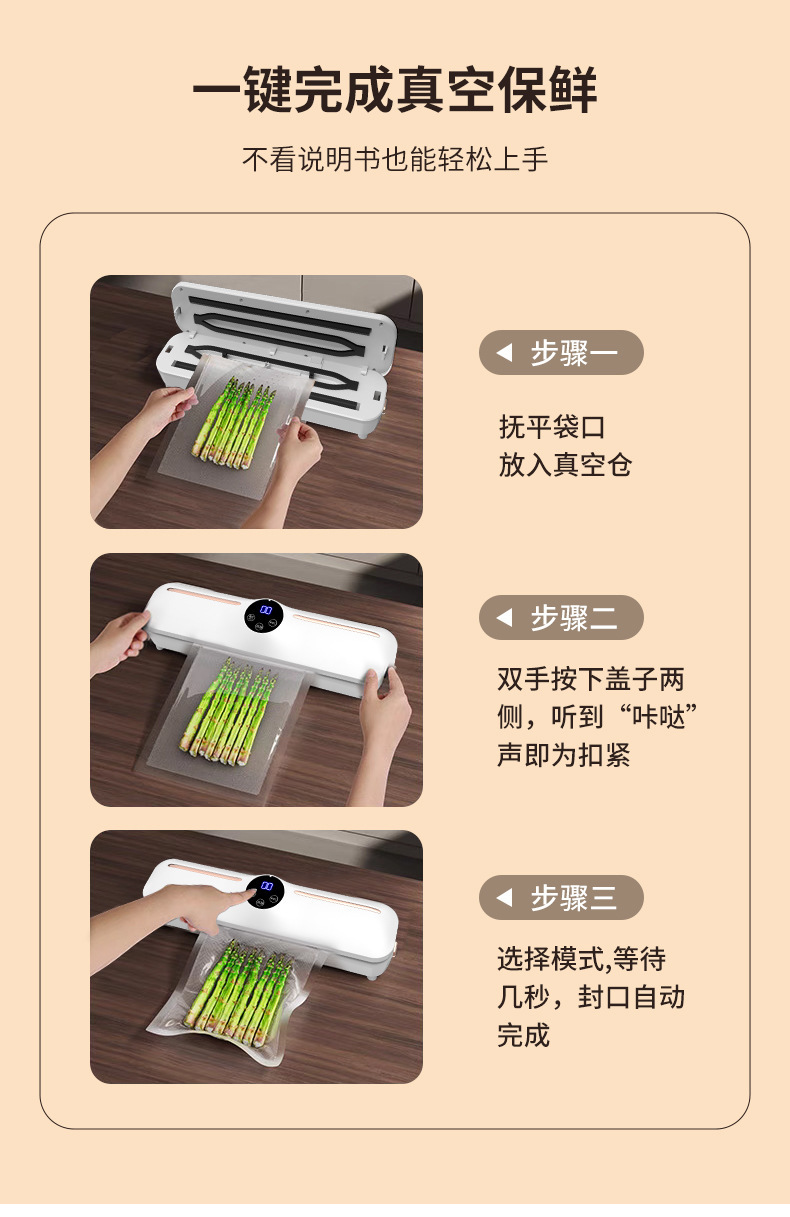 一键完成真空保鲜

不看说明书也能轻松上手

步骤一

抚平袋口
放入真空仓

步骤二

双手按下盖子两侧，听到“咔哒”声即为扣紧

步骤三

选择模式,等待几秒，封口自动完成