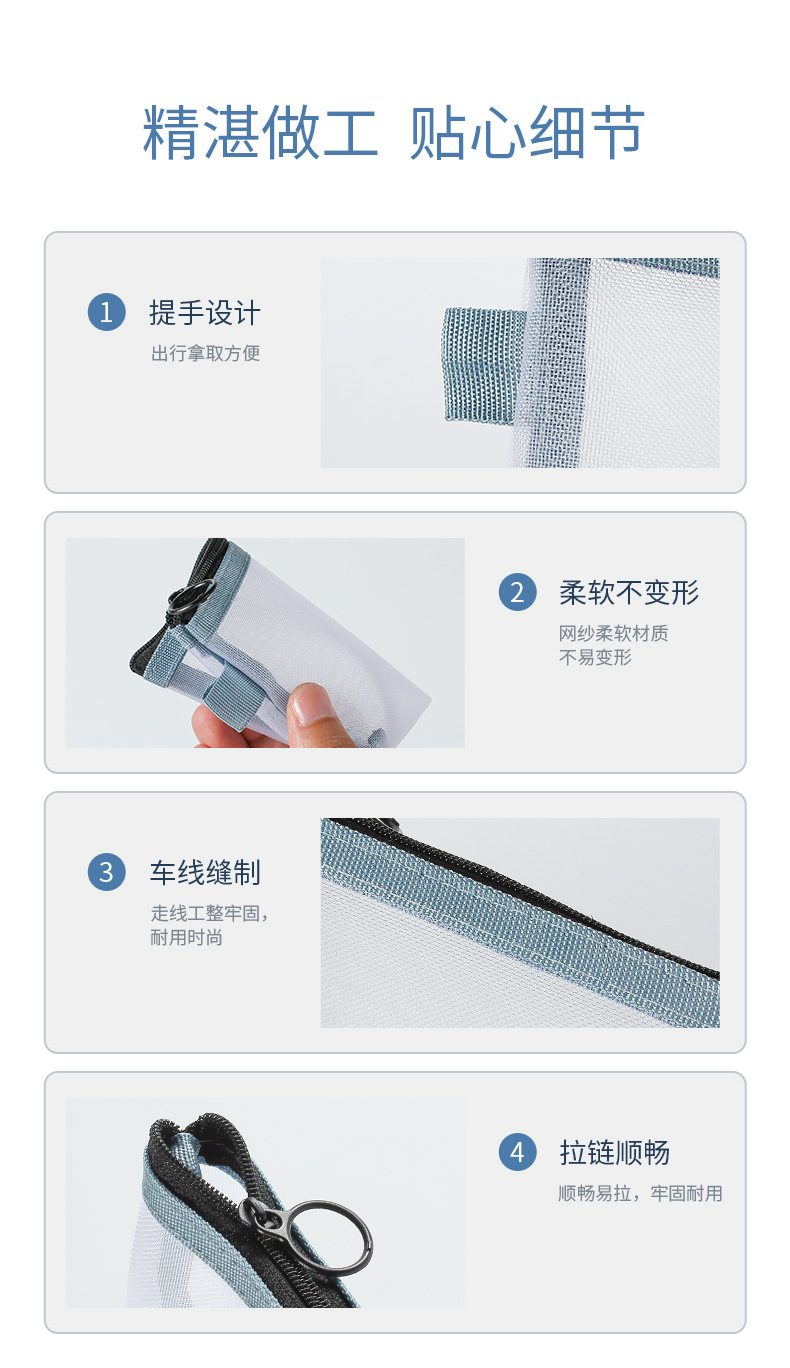 精湛做工 贴心细节

1 提手设计

出行拿取方便

2 柔软不变形

网纱柔软材质
不易变形

3 车线缝制

走线工整牢固，
耐用时尚

4 拉链顺畅

顺畅易拉，牢固耐用