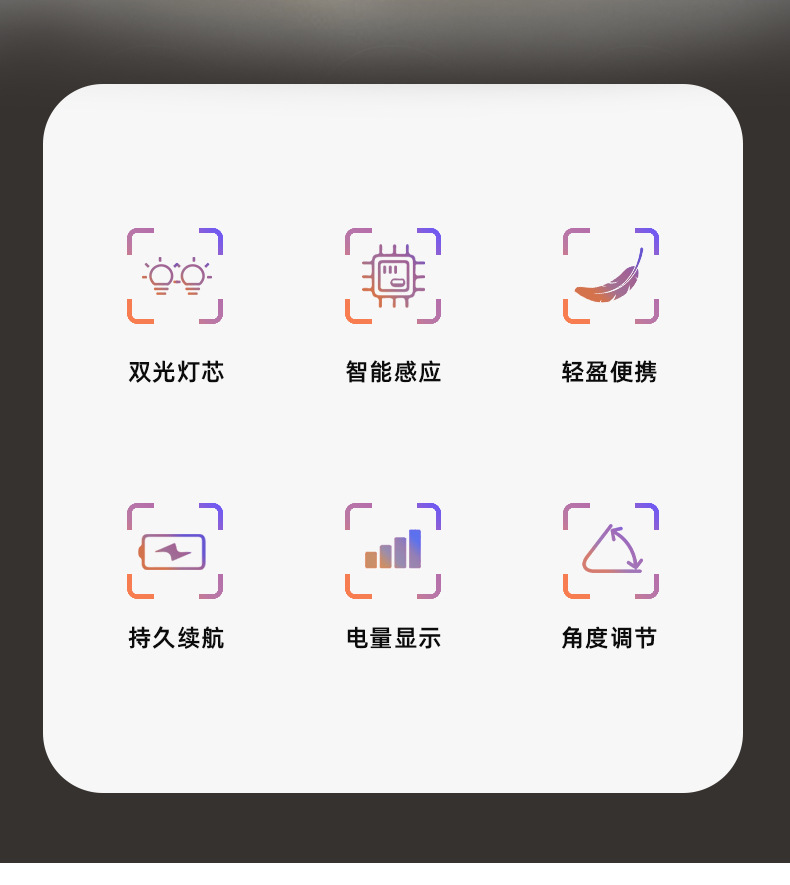 双光灯芯

智能感应

轻盈便携

持久续航

电量显示

角度调节