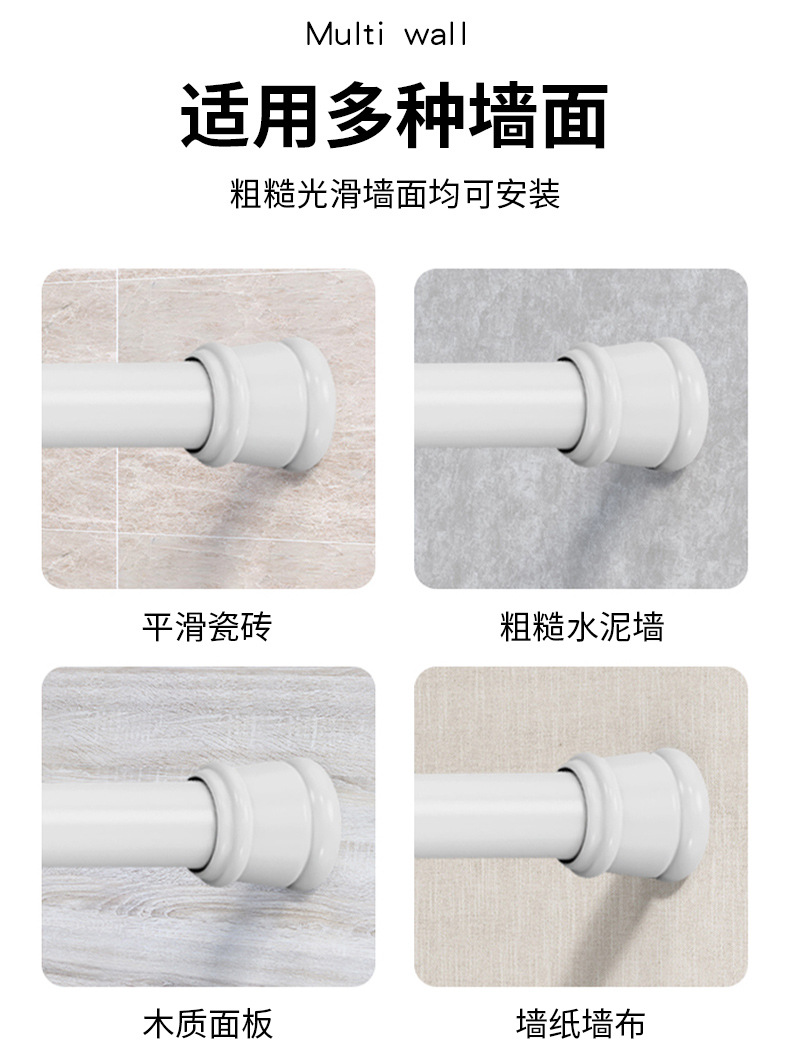 Multi wall

适用多种墙面

粗糙光滑墙面均可安装

平滑瓷砖

粗糙水泥墙

木质面板

墙纸墙布