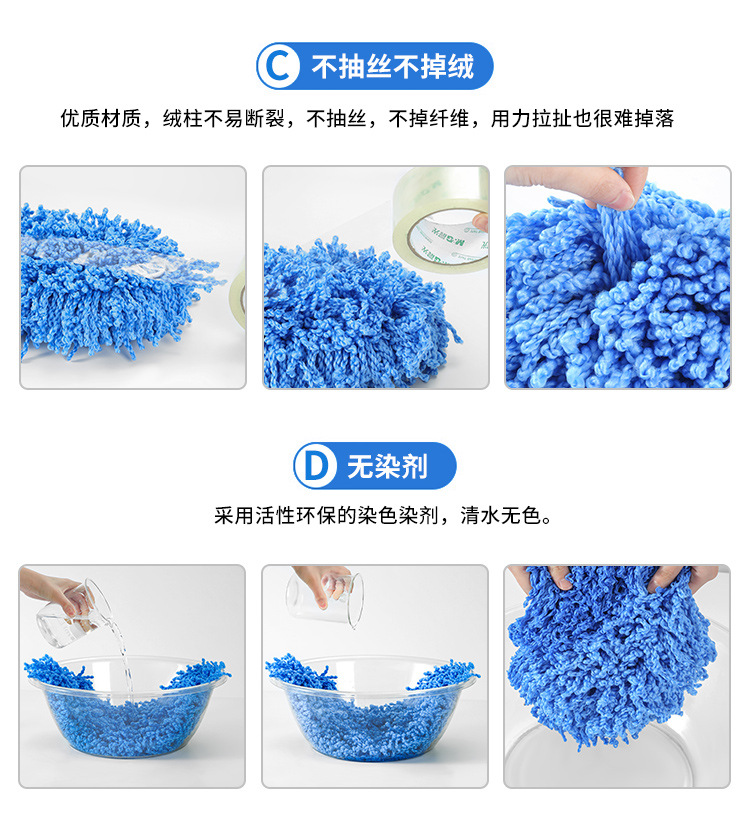 C 不抽丝不掉绒

优质材质，绒柱不易断裂，不抽丝，不掉纤维，用力拉扯也很难掉落

D 无染剂

采用活性环保的染色染剂，清水无色。