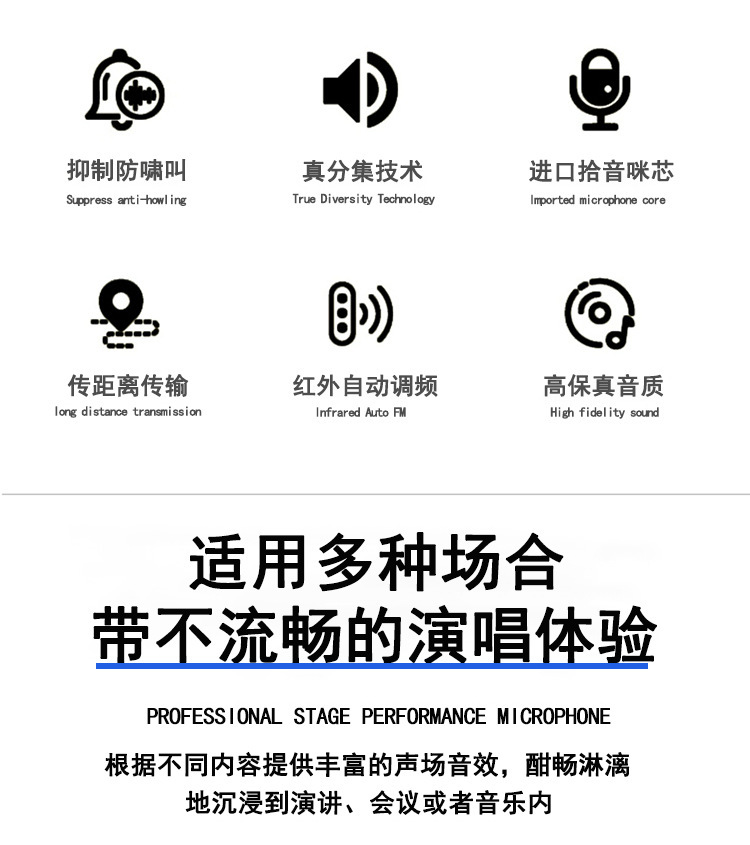 抑制防啸叫
Suppress anti-howling

真分集技术
True Diversity Technology

进口拾音咪芯
Imported microphone core

传距离传输
long distance transmission

红外自动调频
Infrared Auto FM

高保真音质
High fidelity sound

适用多种场合
带不流畅的演唱体验

PROFESSIONAL STAGE PERFORMANCE MICROPHONE

根据不同内容提供丰富的声场音效，酣畅淋漓
地沉浸到演讲、会议或者音乐内