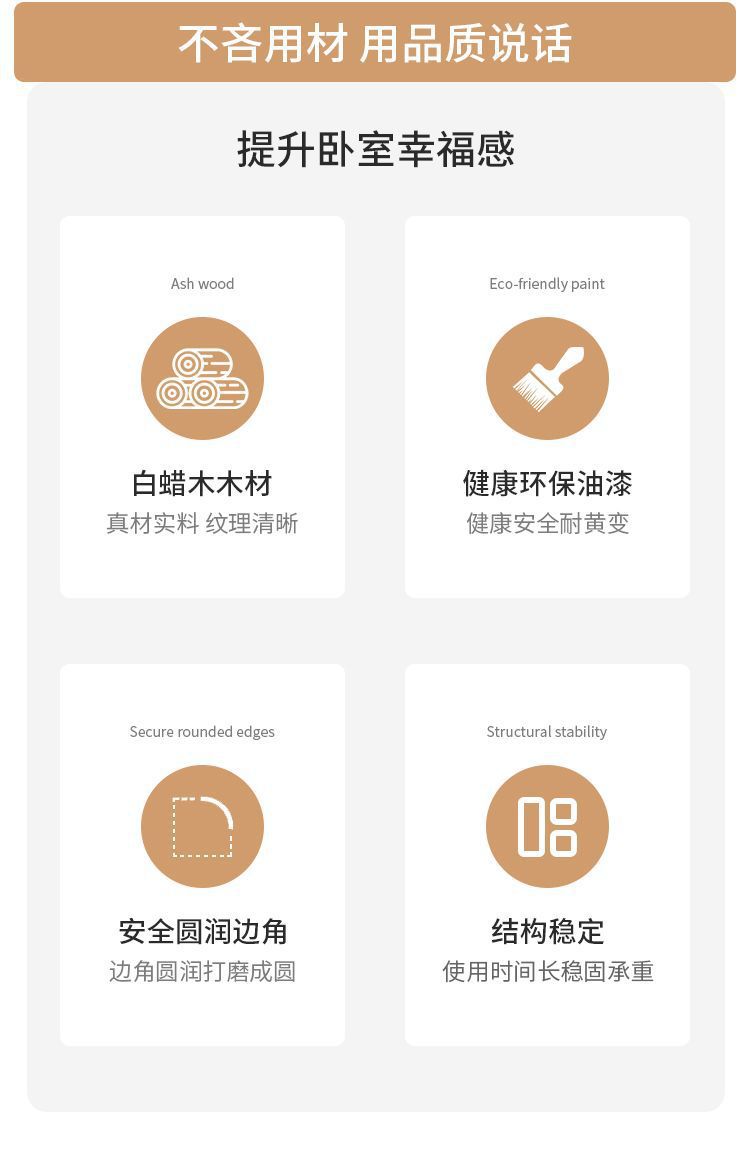 不吝用材 用品质说话

提升卧室幸福感

Ash wood

白蜡木木材

真材实料 纹理清晰

Eco-friendly paint

健康环保油漆

健康安全耐黄变

Secure rounded edges

安全圆润边角

边角圆润打磨成圆

Structural stability

结构稳定

使用时间长稳固承重