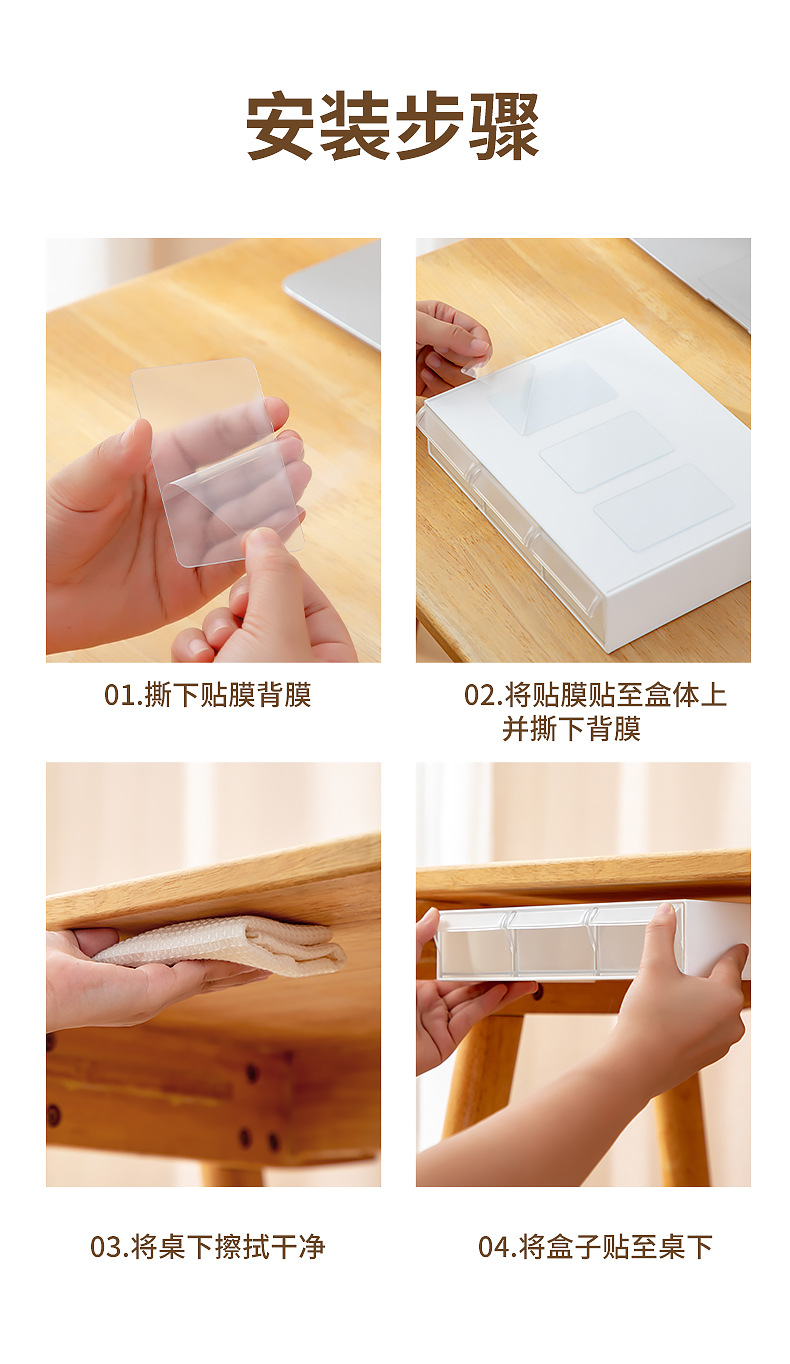 安装步骤

01.撕下贴膜背膜

02.将贴膜贴至盒体上并撕下背膜

03.将桌下擦拭干净

04.将盒子贴至桌下