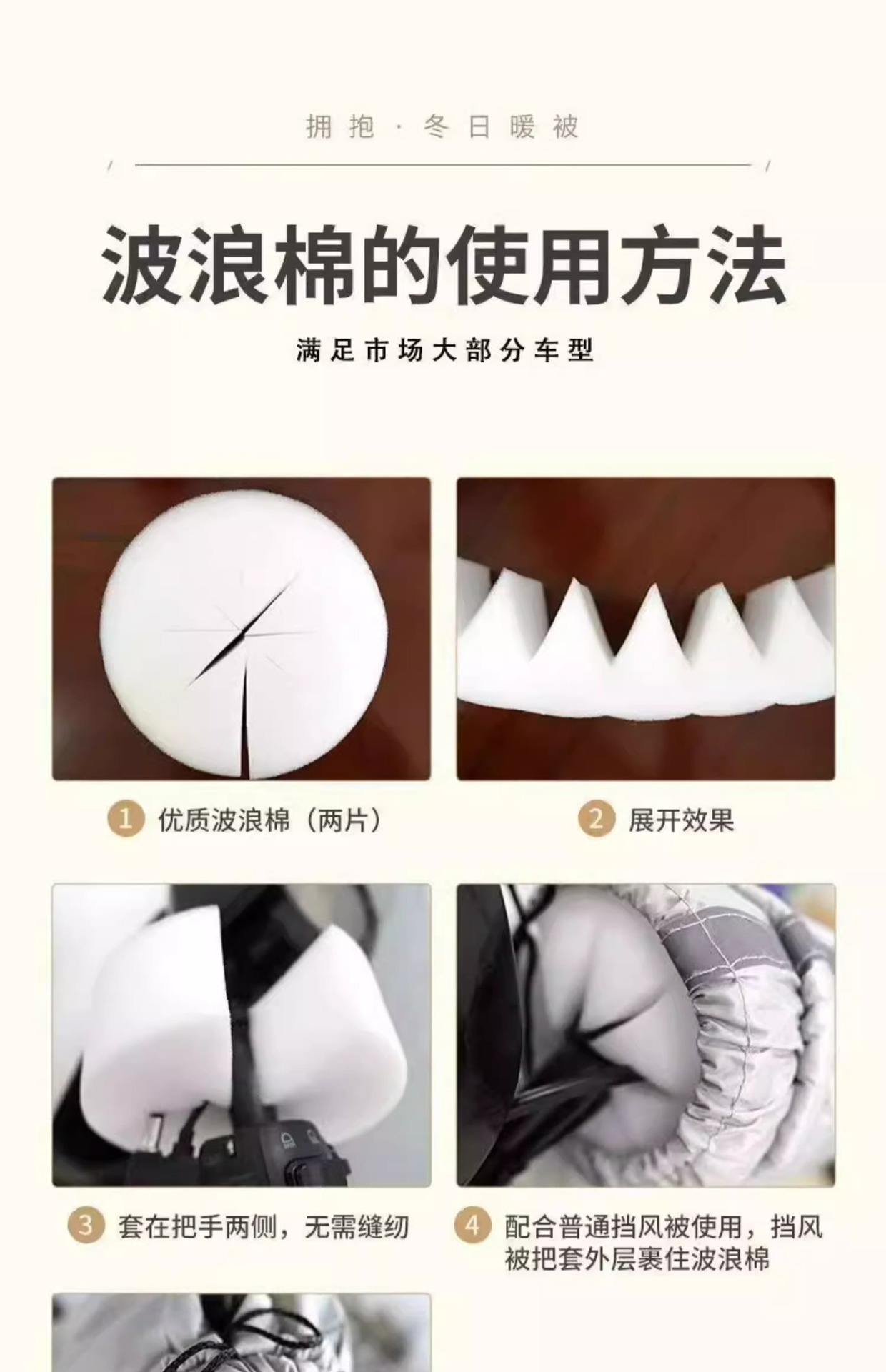 拥抱 · 冬日暖被

波浪棉的使用方法

满足市场大部分车型

1 优质波浪棉（两片）

2 展开效果

3 套在把手两侧，无需缝纫

4 配合普通挡风被使用，挡风被把套外层裹住波浪棉