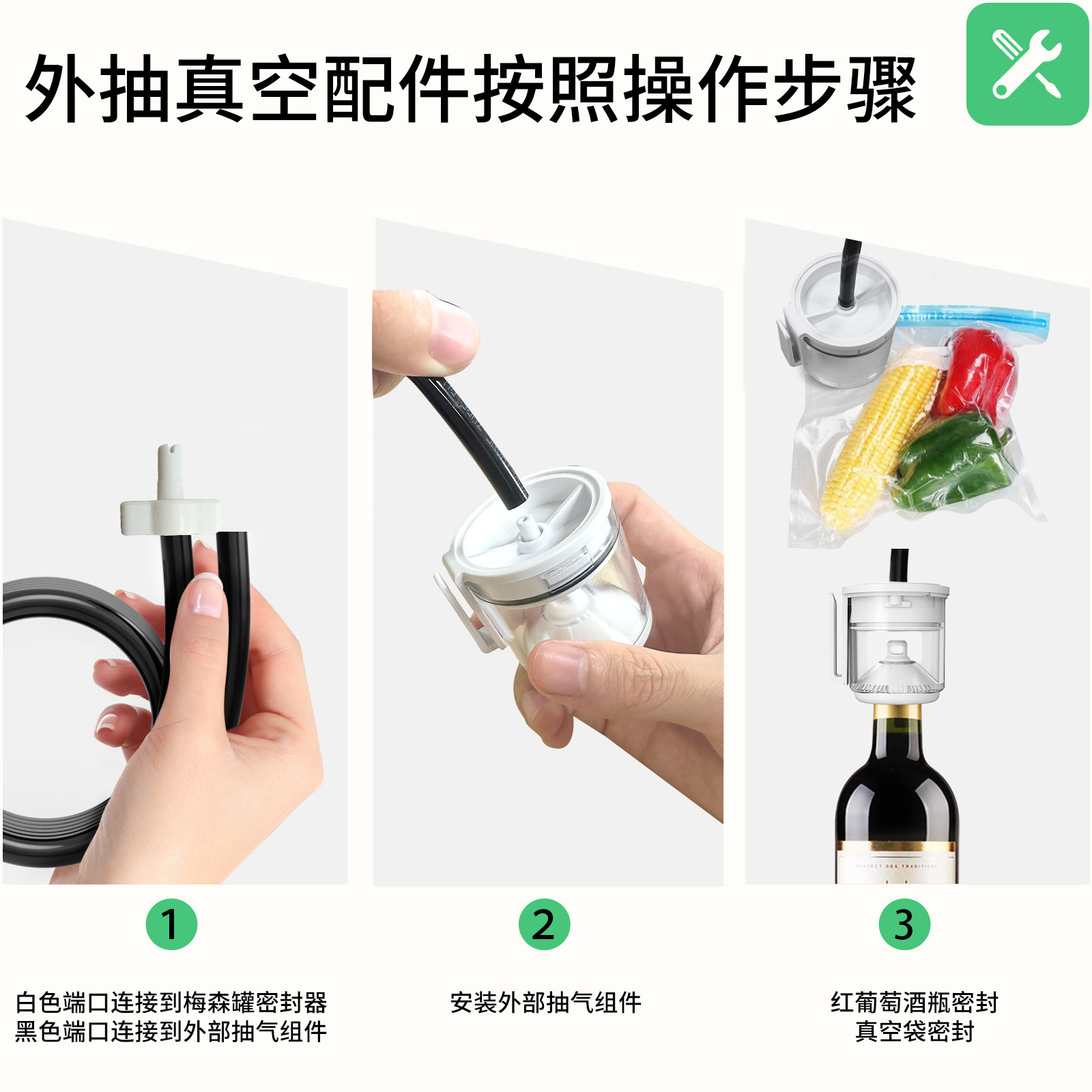 外抽真空配件按照操作步骤

1

白色端口连接到梅森罐密封器
黑色端口连接到外部抽气组件

2

安装外部抽气组件

3

红葡萄酒瓶密封
真空袋密封