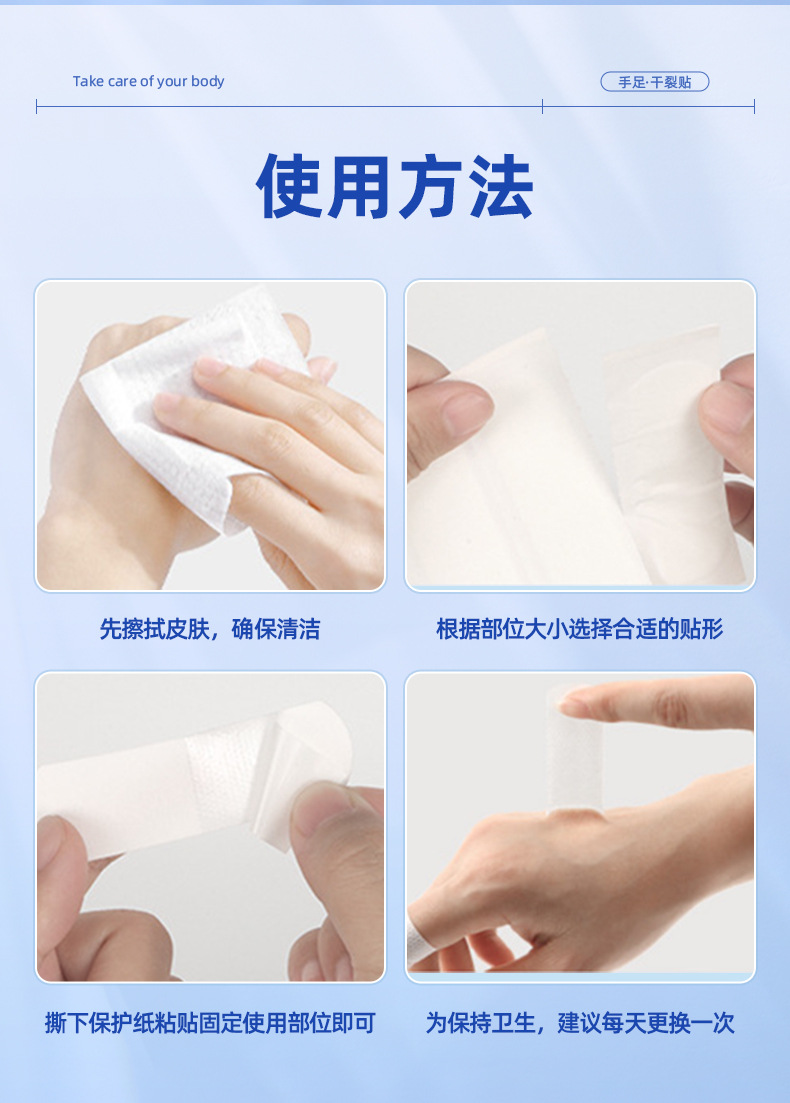 Take care of your body

手足·干裂贴

使用方法

先擦拭皮肤，确保清洁

根据部位大小选择合适的贴形

撕下保护纸粘贴固定使用部位即可

为保持卫生，建议每天更换一次