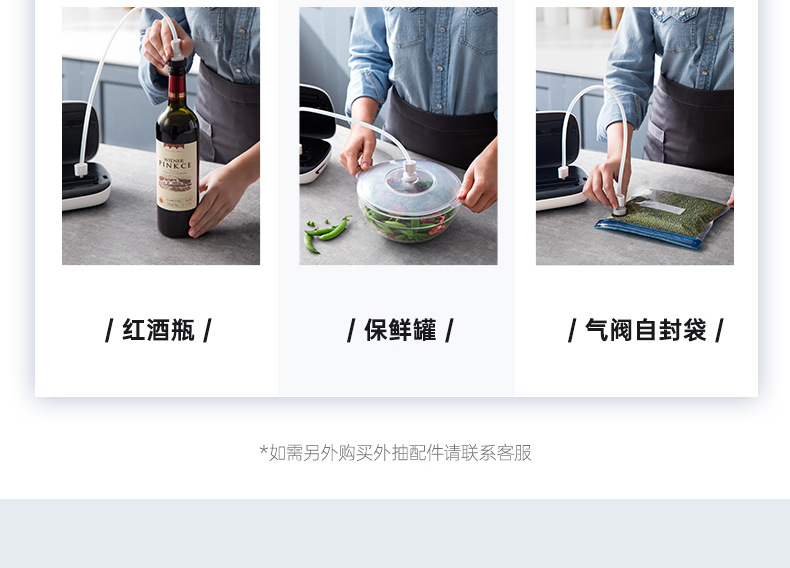 WIENER PINKCE

/ 红酒瓶 /

/ 保鲜罐 /

/ 气阀自封袋 /

*如需另外购买外抽配件请联系客服