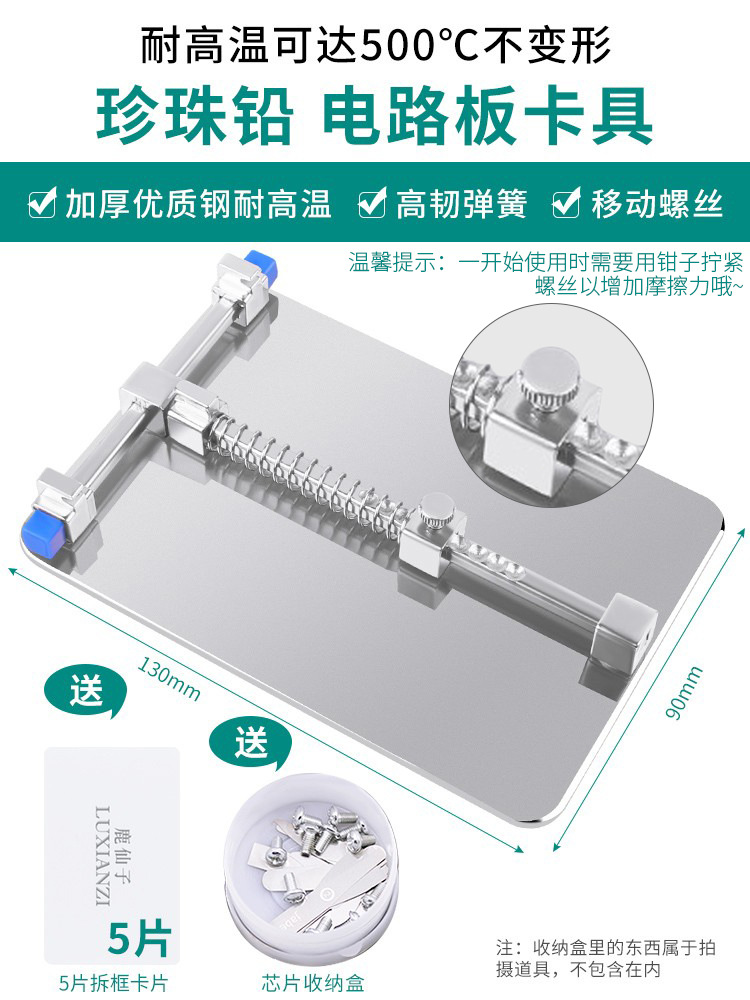 耐高温可达500°C不变形

珍珠铅 电路板卡具

加厚优质钢耐高温 高韧弹簧 移动螺丝

温馨提示：一开始使用时需要用钳子拧紧螺丝以增加摩擦力哦~

130mm

90mm

送

送

鹿仙子
LUXIANZI

5片

5片拆框卡片

芯片收纳盒

注：收纳盒里的东西属于拍摄道具，不包含在内