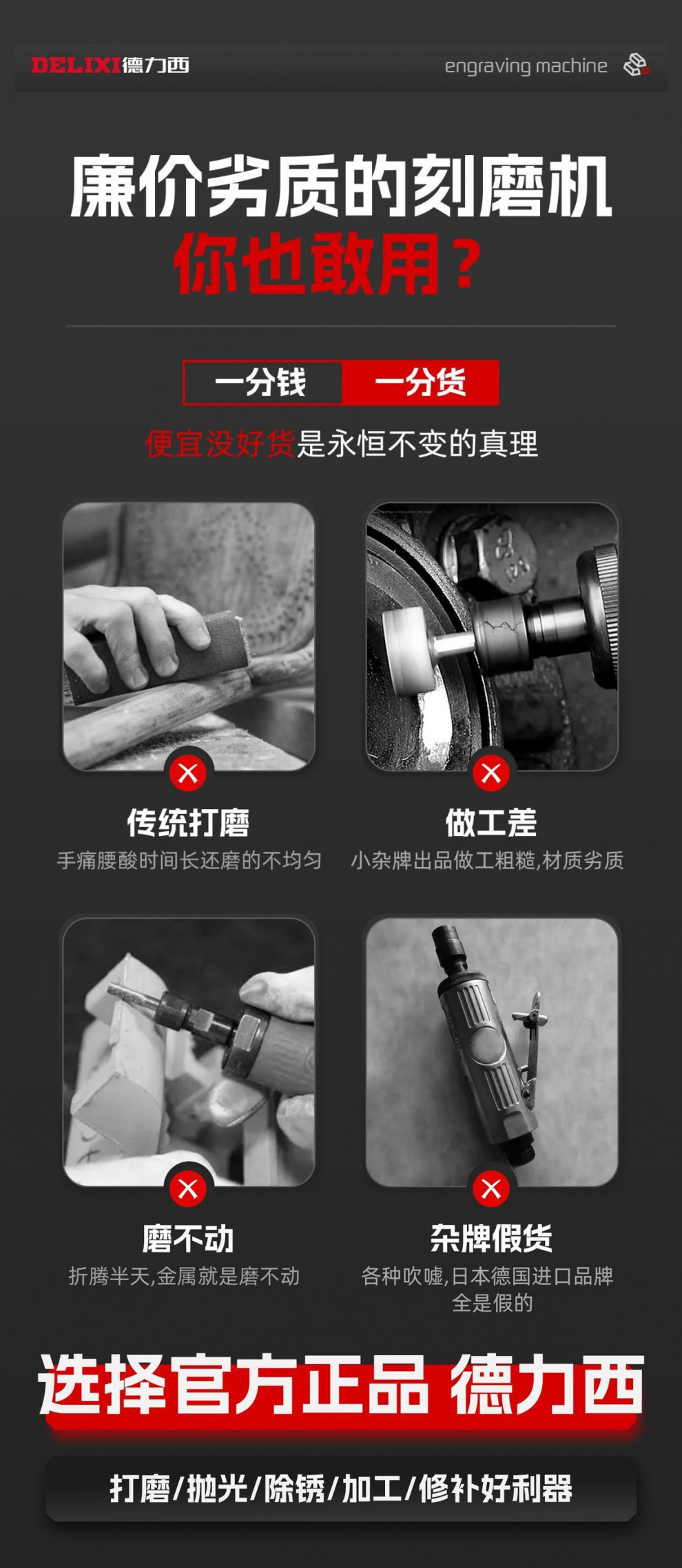 DELIXI德力西

engraving machine

廉价劣质的刻磨机
你也敢用？

一分钱 一分货

便宜没好货是永恒不变的真理

传统打磨
手痛腰酸时间长还磨的不均匀

做工差
小杂牌出品做工粗糙,材质劣质

磨不动
折腾半天,金属就是磨不动

杂牌假货
各种吹嘘,日本德国进口品牌全是假的

选择官方正品 德力西

打磨/抛光/除锈/加工/修补好利器