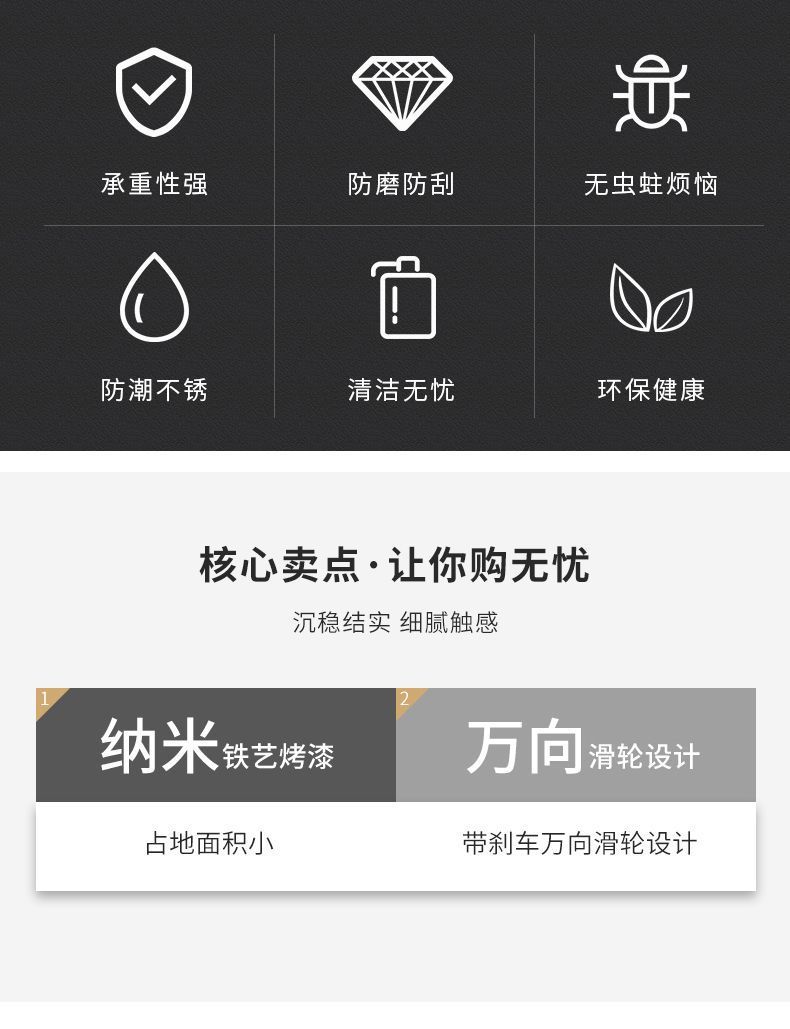 承重性强

防磨防刮

无虫蛀烦恼

防潮不锈

清洁无忧

环保健康

核心卖点·让你购无忧

沉稳结实 细腻触感

1

纳米铁艺烤漆

占地面积小

2

万向滑轮设计

带刹车万向滑轮设计