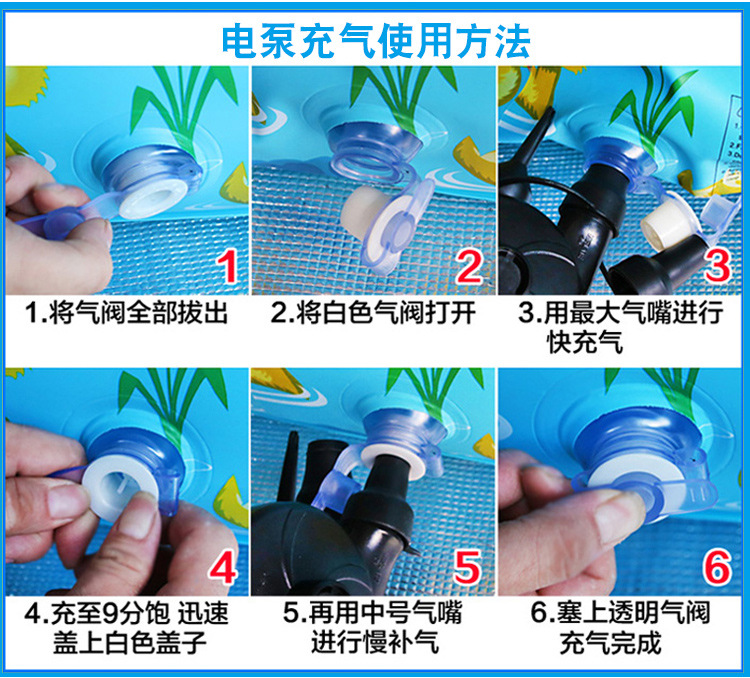 电泵充气使用方法

1

1.将气阀全部拔出

2

2.将白色气阀打开

3

3.用最大气嘴进行快充气

4

4.充至9分饱 迅速盖上白色盖子

5

5.再用中号气嘴进行慢补气

6

6.塞上透明气阀充气完成