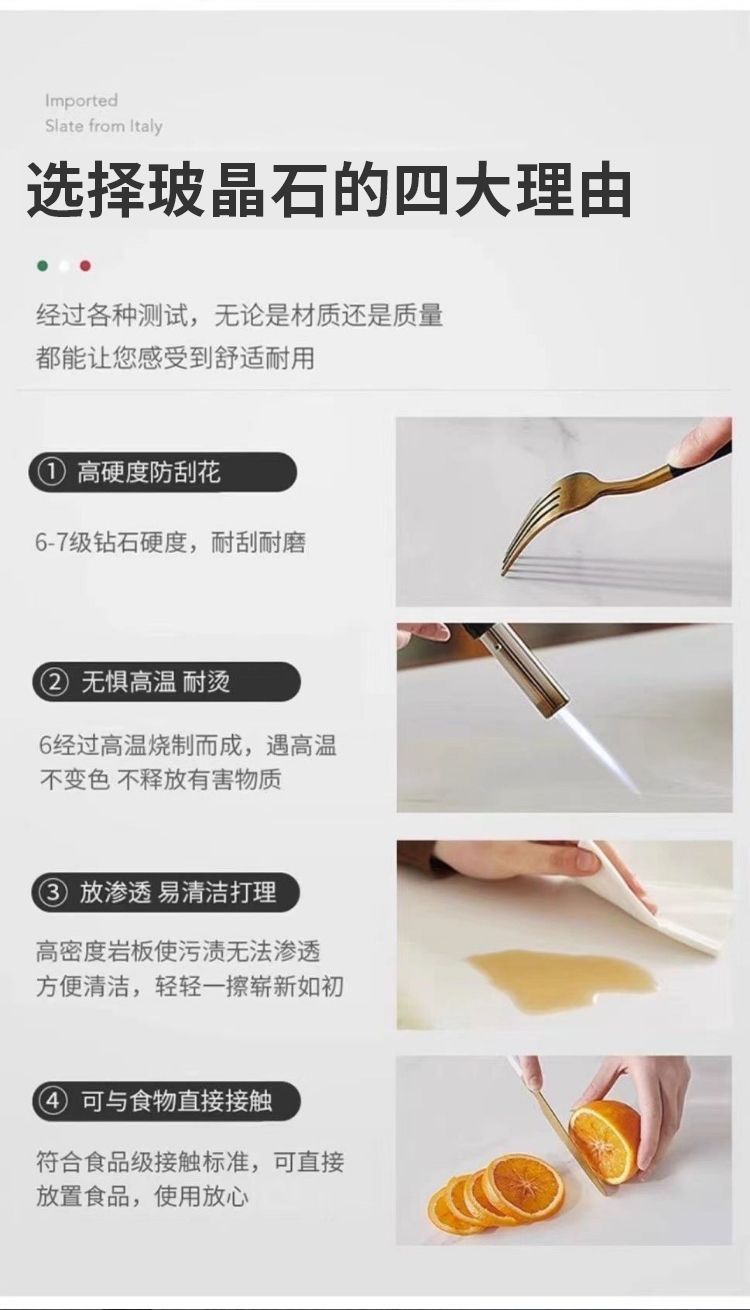 Imported
Slate from Italy

选择玻晶石的四大理由

经过各种测试，无论是材质还是质量
都能让您感受到舒适耐用

① 高硬度防刮花

6-7级钻石硬度，耐刮耐磨

② 无惧高温 耐烫

6经过高温烧制而成，遇高温
不变色 不释放有害物质

③ 放渗透 易清洁打理

高密度岩板使污渍无法渗透
方便清洁，轻轻一擦崭新如初

④ 可与食物直接接触

符合食品级接触标准，可直接
放置食品，使用放心