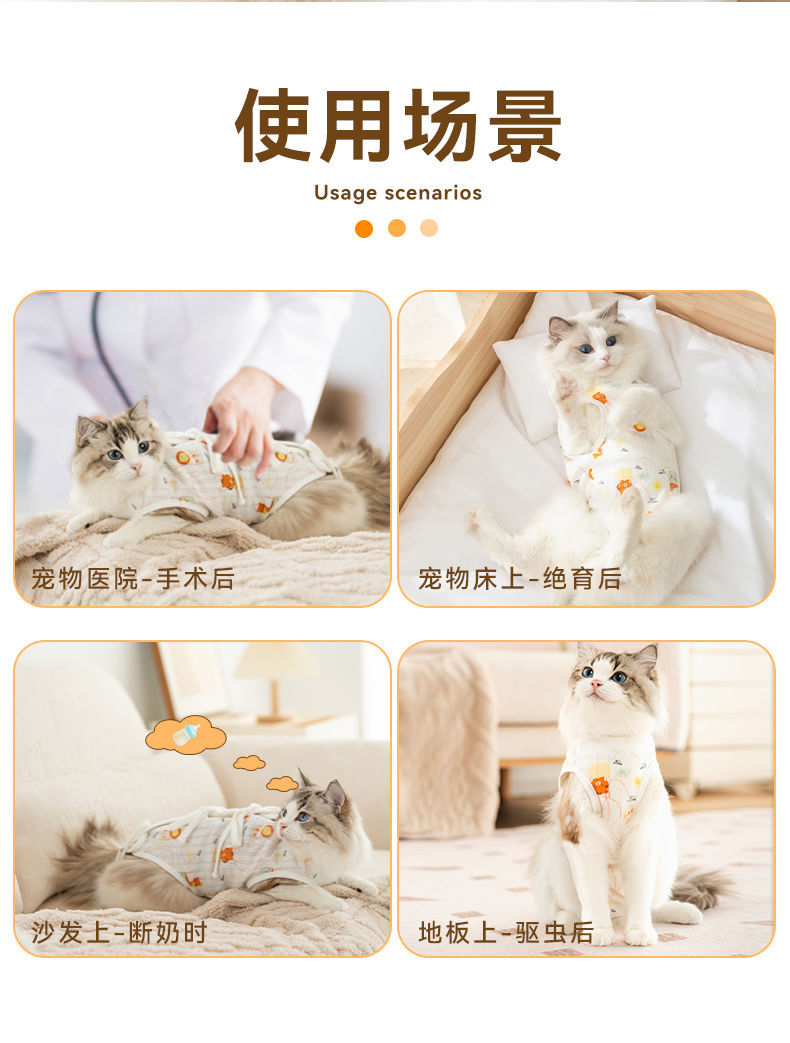 使用场景
Usage scenarios

宠物医院-手术后

宠物床上-绝育后

沙发上-断奶时

地板上-驱虫后