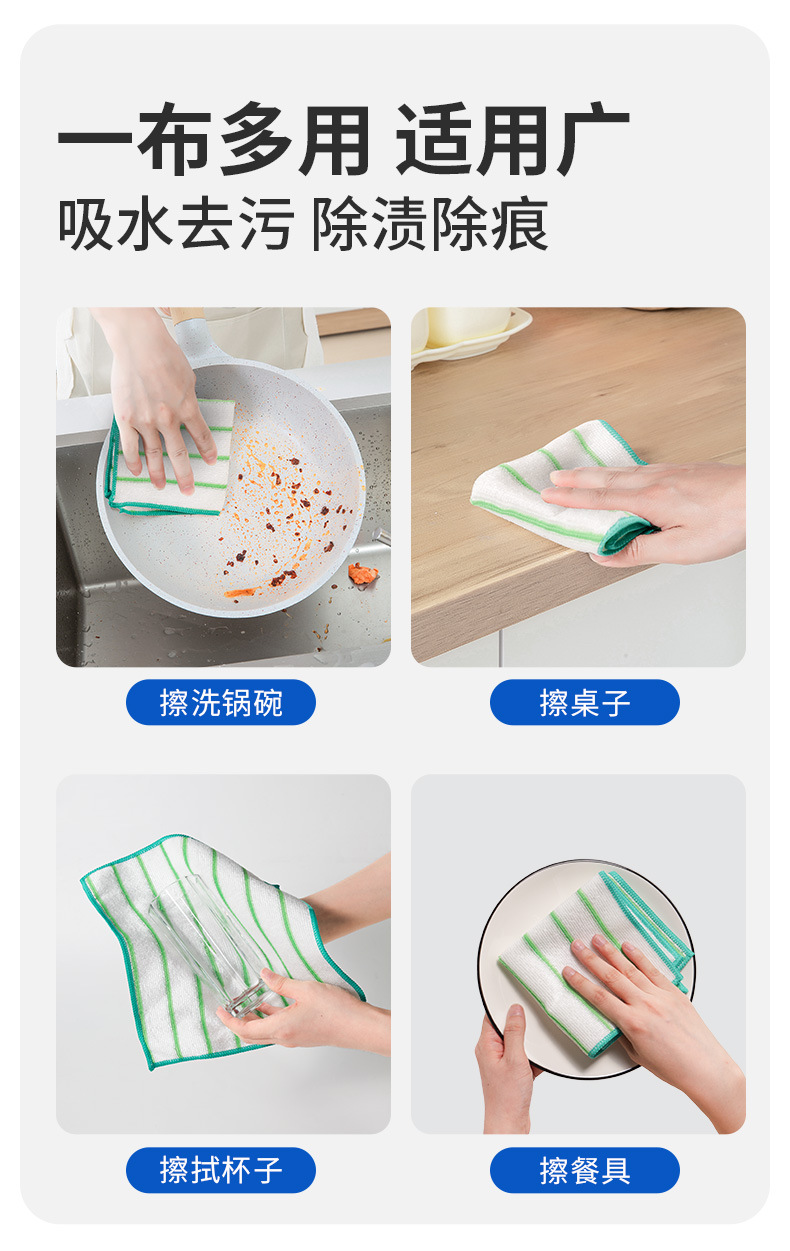 一布多用 适用广
吸水去污 除渍除痕

擦洗锅碗

擦桌子

擦拭杯子

擦餐具