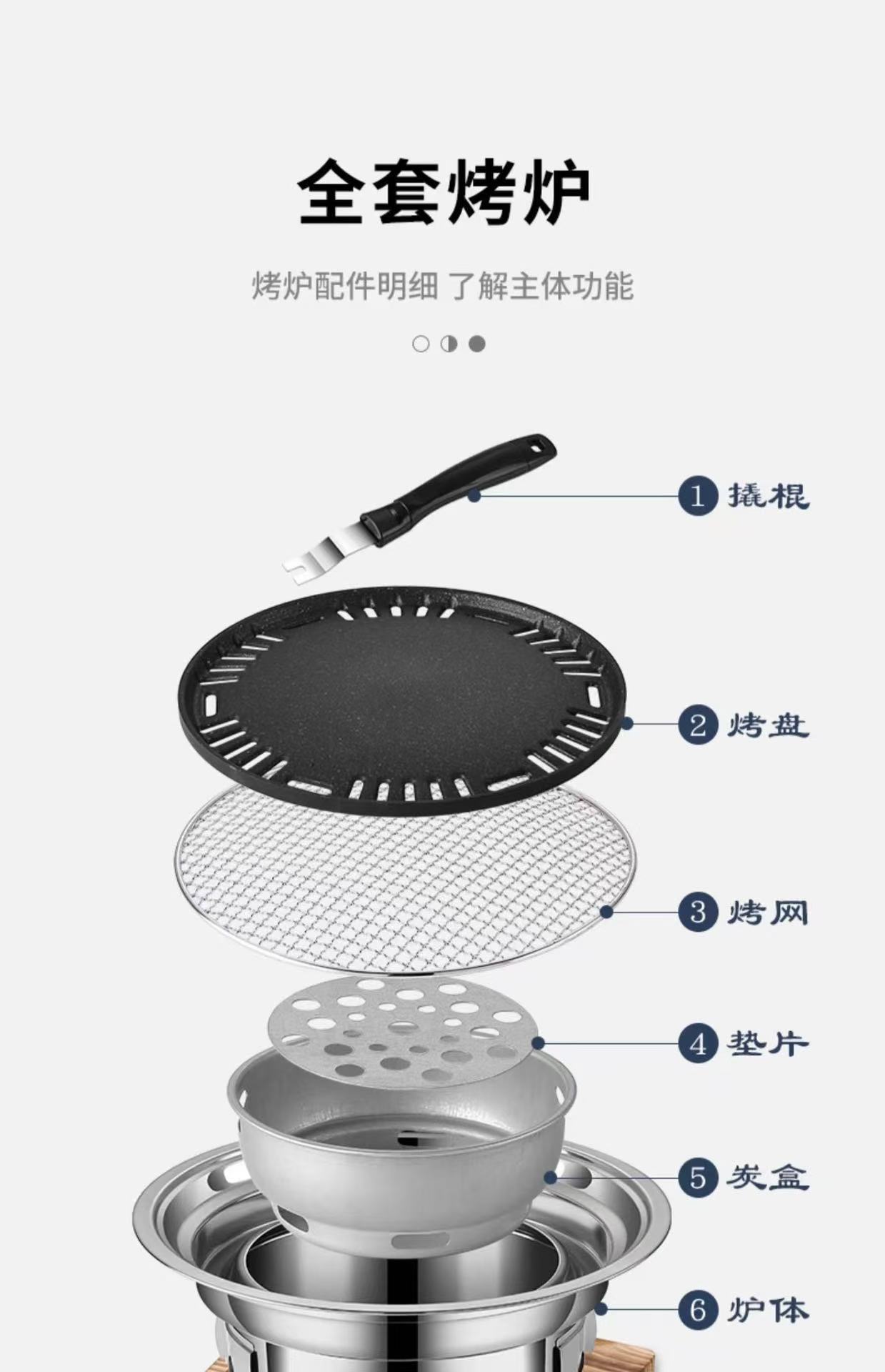 全套烤炉

烤炉配件明细 了解主体功能

1 撬棍

2 烤盘

3 烤网

4 垫片

5 炭盒

6 炉体