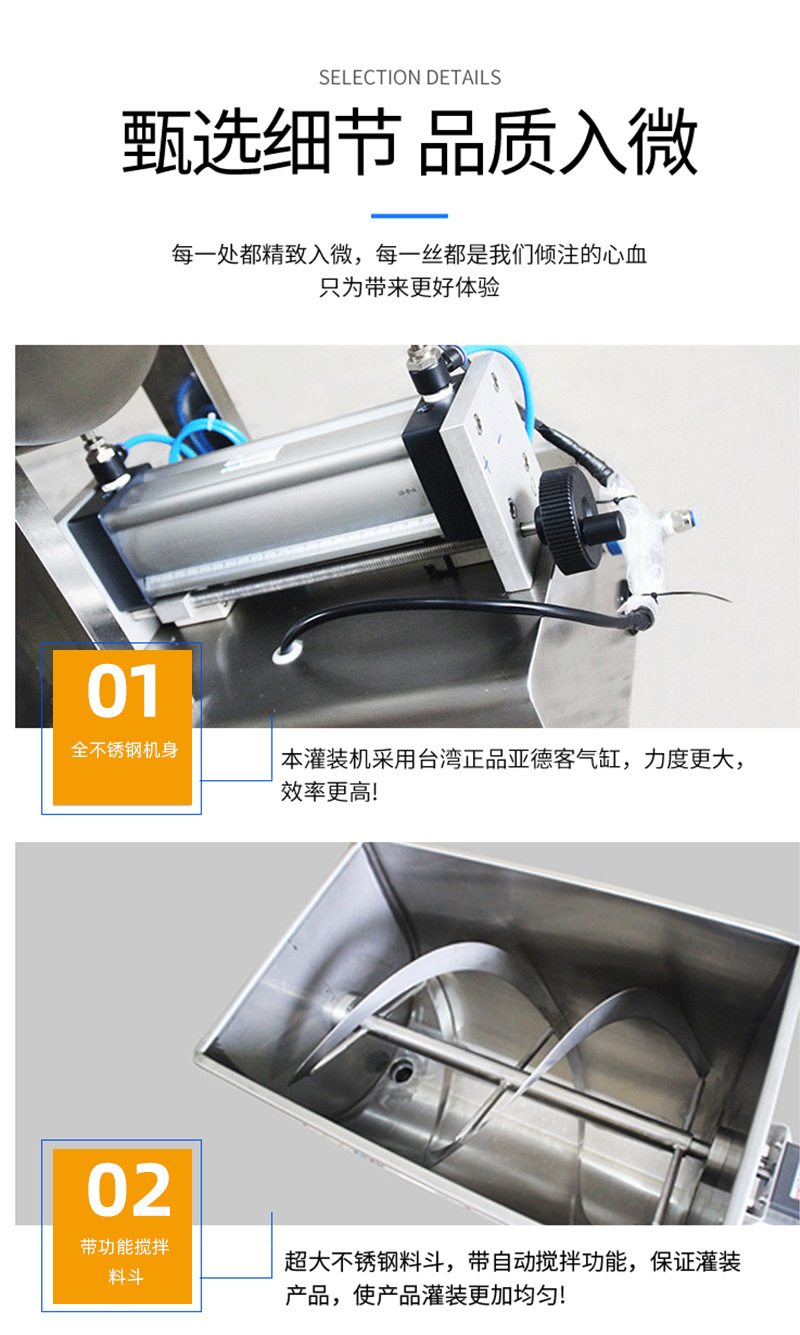 SELECTION DETAILS

甄选细节 品质入微

每一处都精致入微，每一丝都是我们倾注的心血
只为带来更好体验

01
全不锈钢机身

本灌装机采用台湾正品亚德客气缸，力度更大，效率更高!

02
带功能搅拌料斗

超大不锈钢料斗，带自动搅拌功能，保证灌装产品，使产品灌装更加均匀!