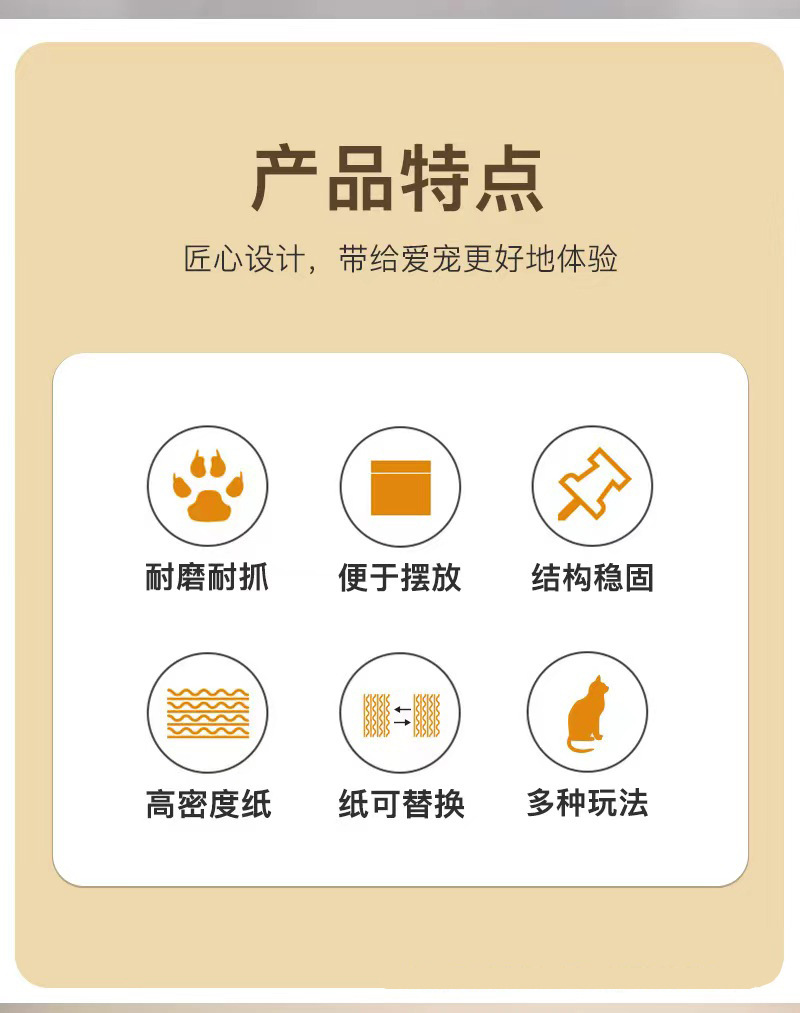 产品特点

匠心设计，带给爱宠更好地体验

耐磨耐抓

便于摆放

结构稳固

高密度纸

纸可替换

多种玩法