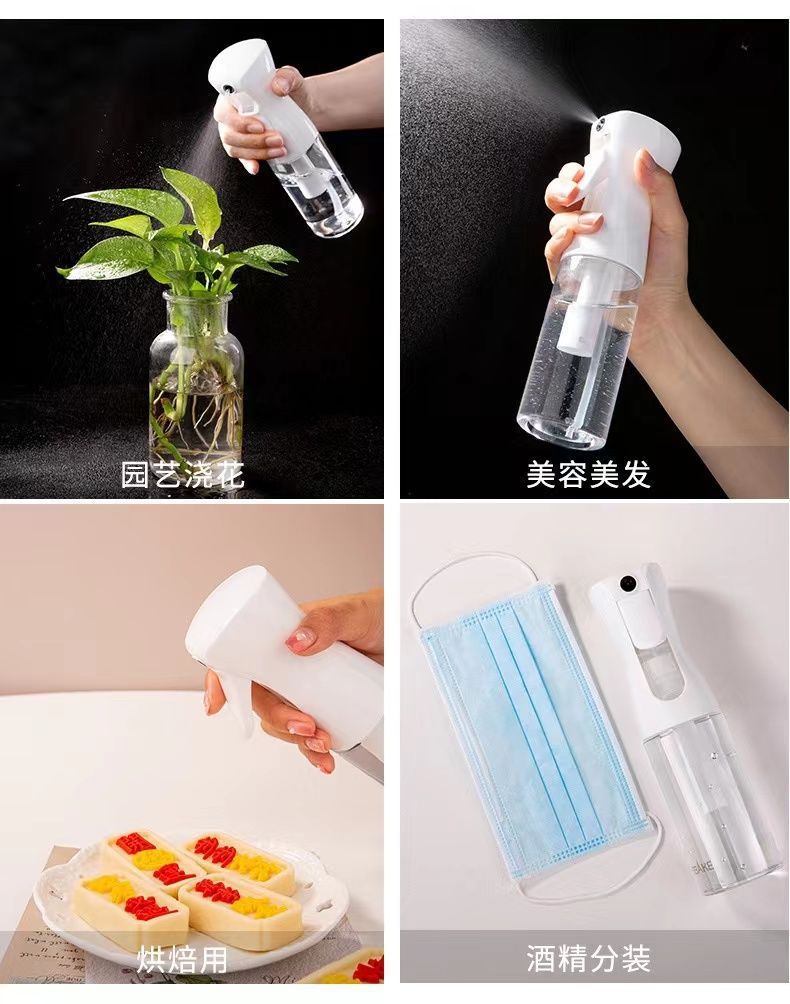 园艺浇花

美容美发

烘焙用

酒精分装