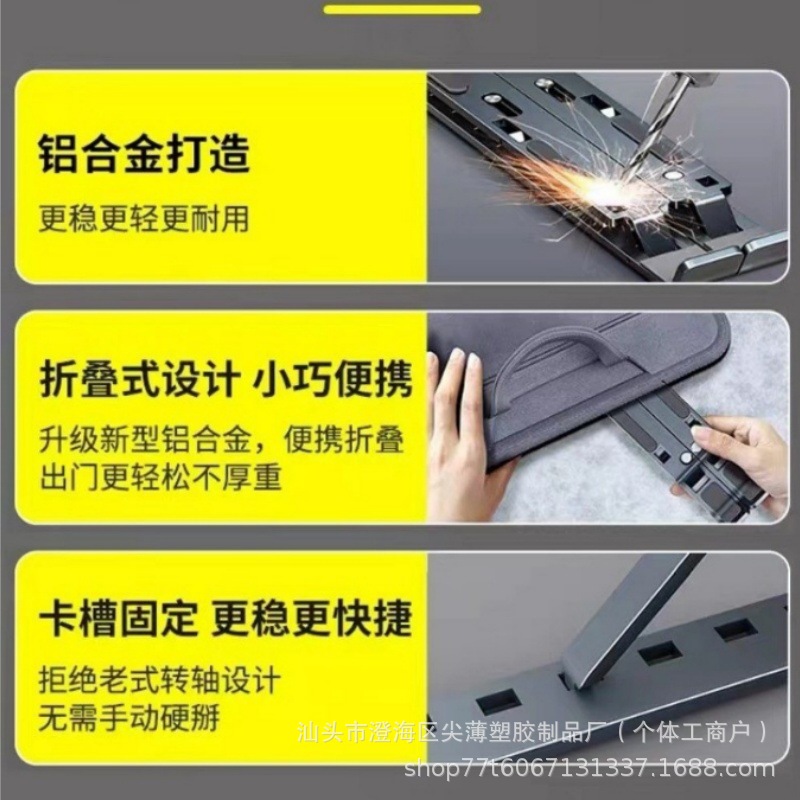 铝合金打造
更稳更轻更耐用

折叠式设计 小巧便携
升级新型铝合金，便携折叠
出门更轻松不厚重

卡槽固定 更稳更快捷
拒绝老式转轴设计
无需手动硬掰

汕头市澄海区尖薄塑胶制品厂（个体工商户）
shop77t6067131337.1688.com