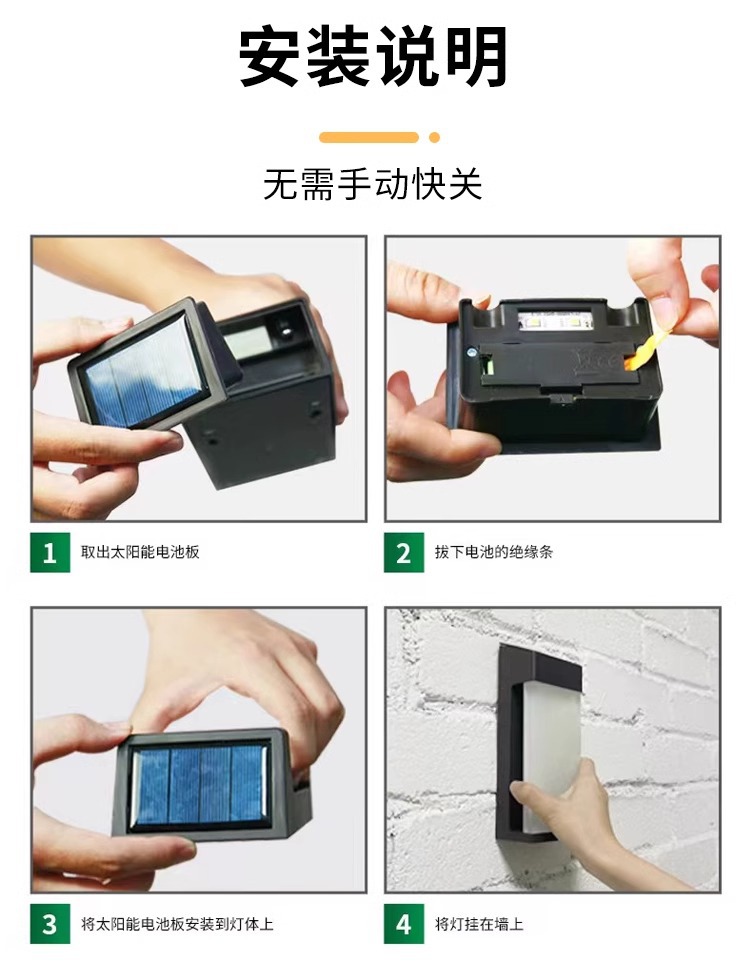 安装说明

无需手动快关

1 取出太阳能电池板

2 拔下电池的绝缘条

3 将太阳能电池板安装到灯体上

4 将灯挂在墙上