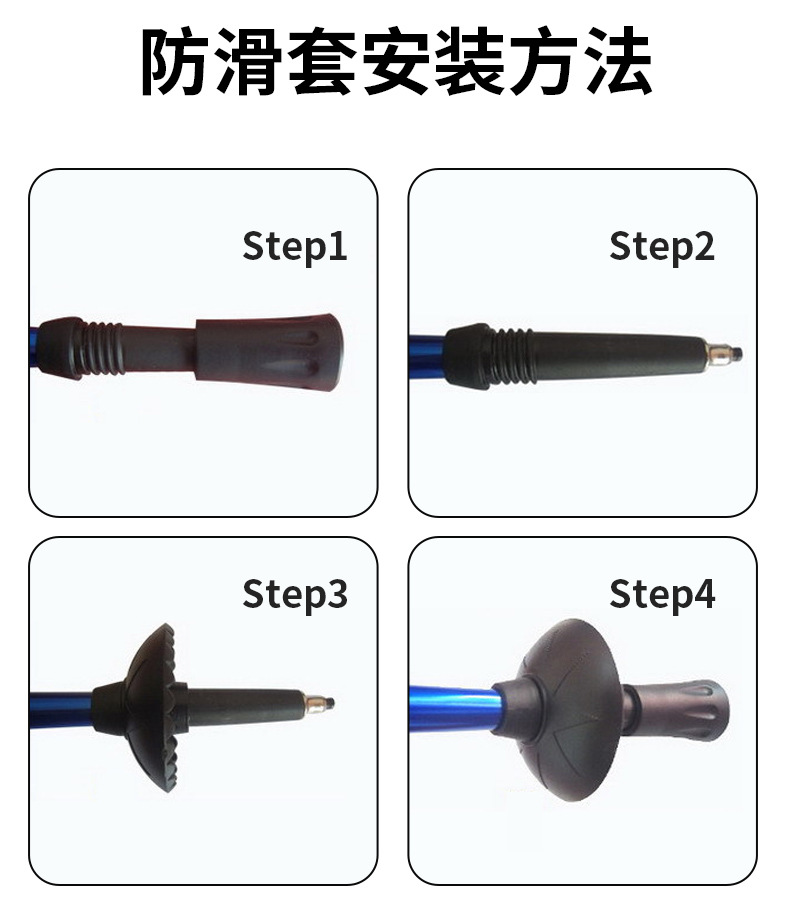 防滑套安装方法

Step1

Step2

Step3

Step4