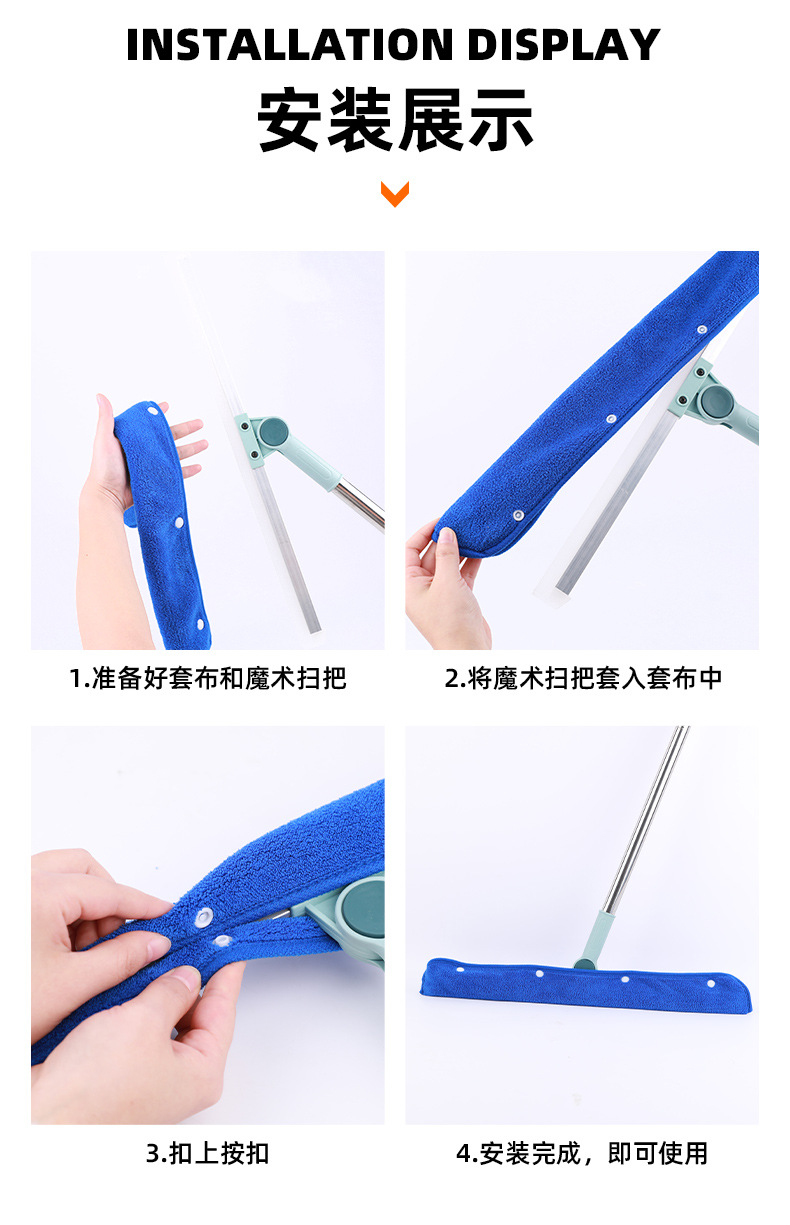 INSTALLATION DISPLAY

安装展示

1.准备好套布和魔术扫把

2.将魔术扫把套入套布中

3.扣上按扣

4.安装完成，即可使用