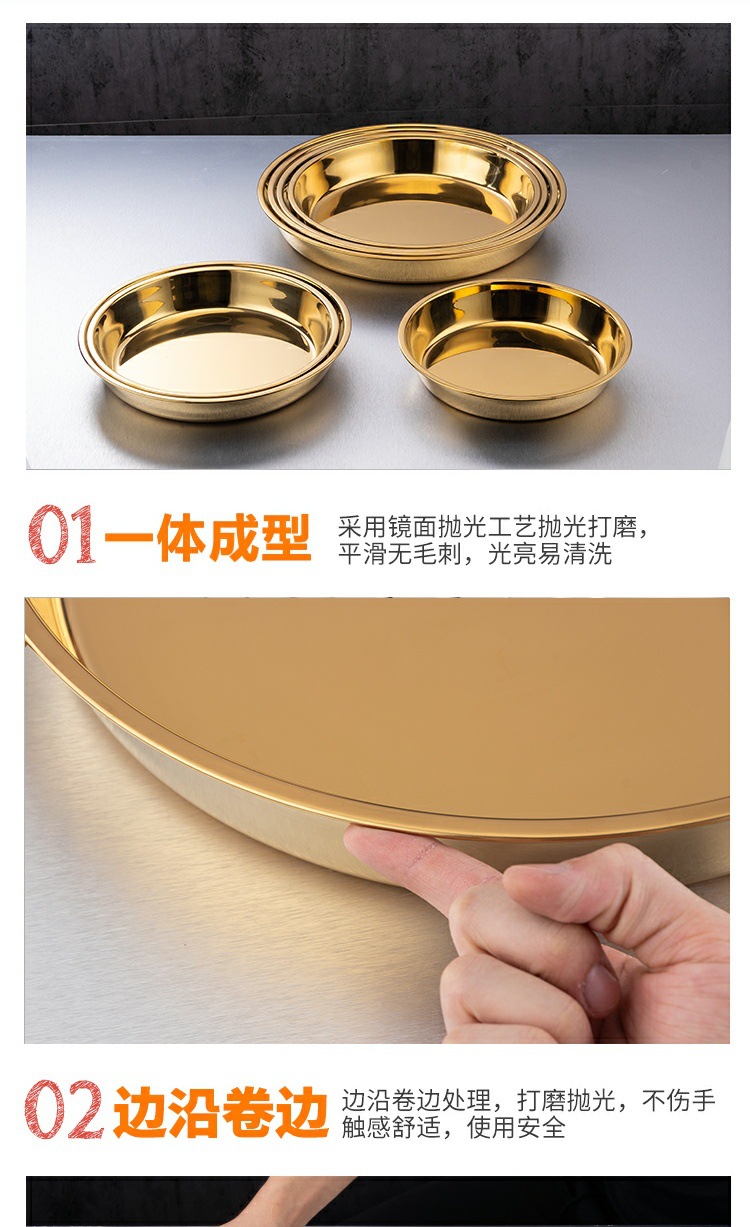 01 一体成型

采用镜面抛光工艺抛光打磨，平滑无毛刺，光亮易清洗

02 边沿卷边

边沿卷边处理，打磨抛光，不伤手触感舒适，使用安全