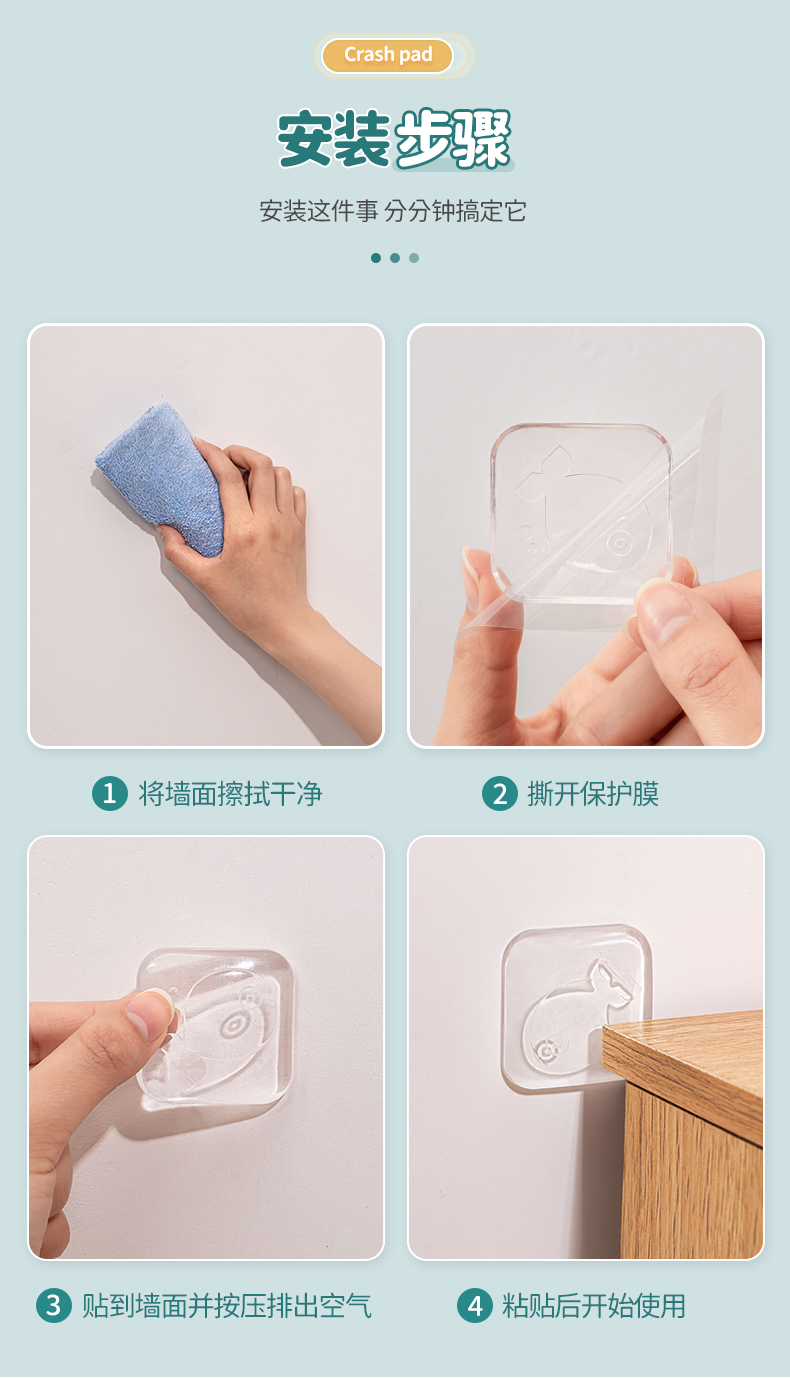 Crash pad

安装步骤

安装这件事 分分钟搞定它

1 将墙面擦拭干净

2 撕开保护膜

3 贴到墙面并按压排出空气

4 粘贴后开始使用