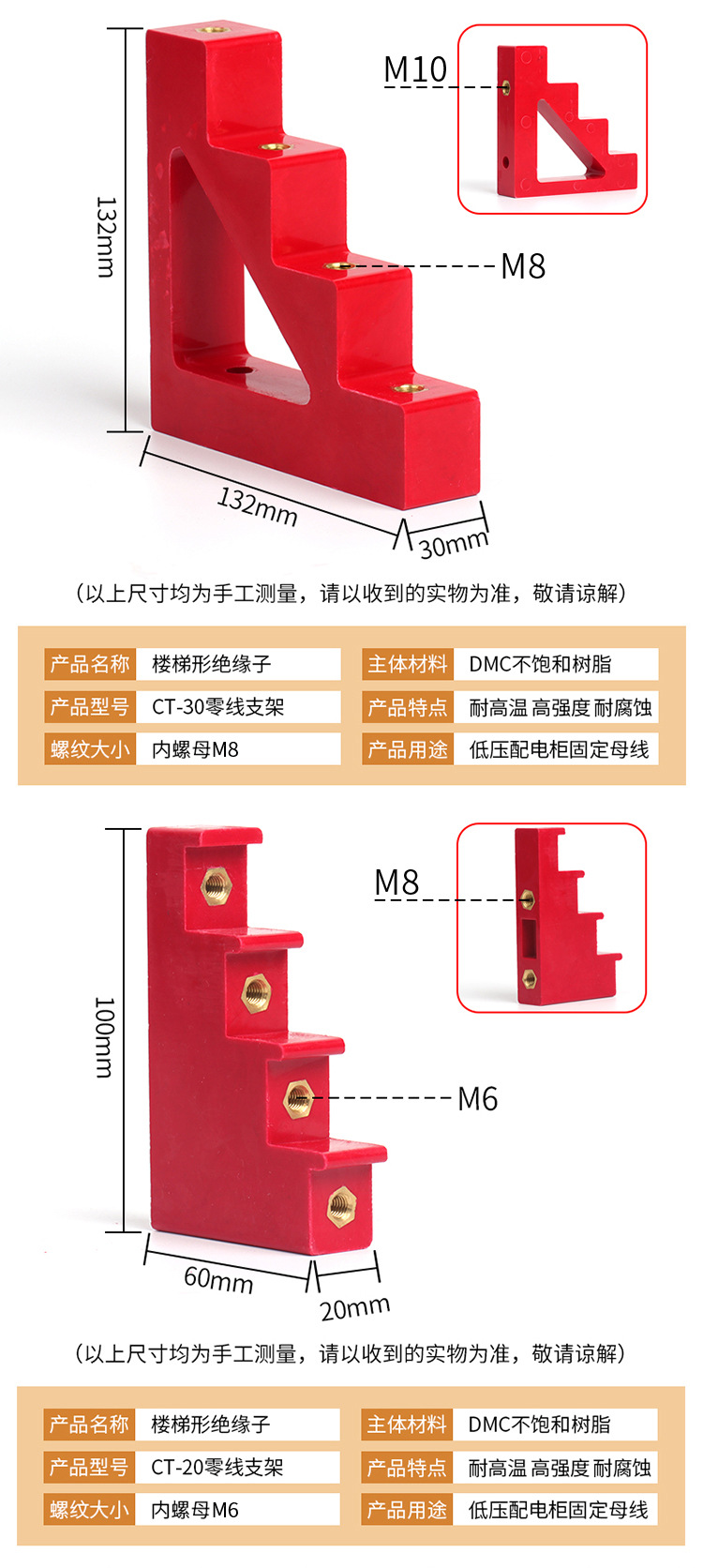 132mm

M10

M8

132mm

30mm

（以上尺寸均为手工测量，请以收到的实物为准，敬请谅解）

| 产品名称 | 楼梯形绝缘子 | 主体材料 | DMC不饱和树脂 |
|---|---|---|---|
| 产品型号 | CT-30零线支架 | 产品特点 | 耐高温 高强度 耐腐蚀 |
| 螺纹大小 | 内螺母M8 | 产品用途 | 低压配电柜固定母线 |

100mm

M8

M6

60mm

20mm

（以上尺寸均为手工测量，请以收到的实物为准，敬请谅解）

| 产品名称 | 楼梯形绝缘子 | 主体材料 | DMC不饱和树脂 |
|---|---|---|---|
| 产品型号 | CT-20零线支架 | 产品特点 | 耐高温 高强度 耐腐蚀 |
| 螺纹大小 | 内螺母M6 | 产品用途 | 低压配电柜固定母线 |