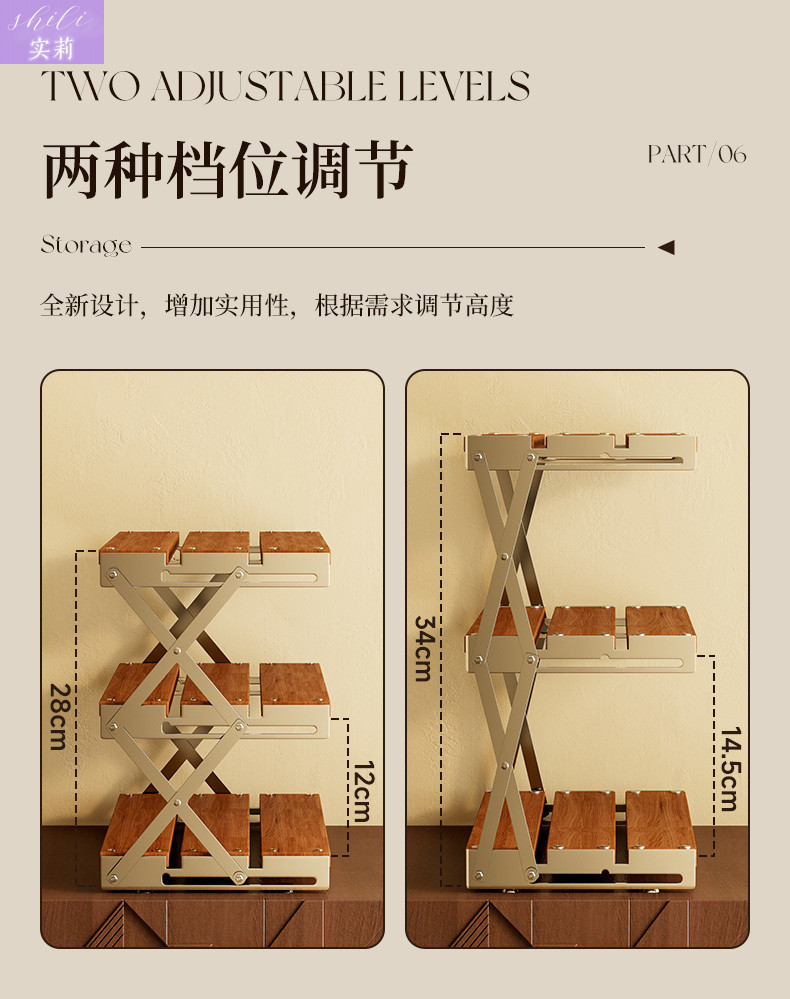 shili
实莉

TWO ADJUSTABLE LEVELS

两种档位调节

PART/06

Storage

全新设计，增加实用性，根据需求调节高度

28cm

12cm

34cm

14.5cm