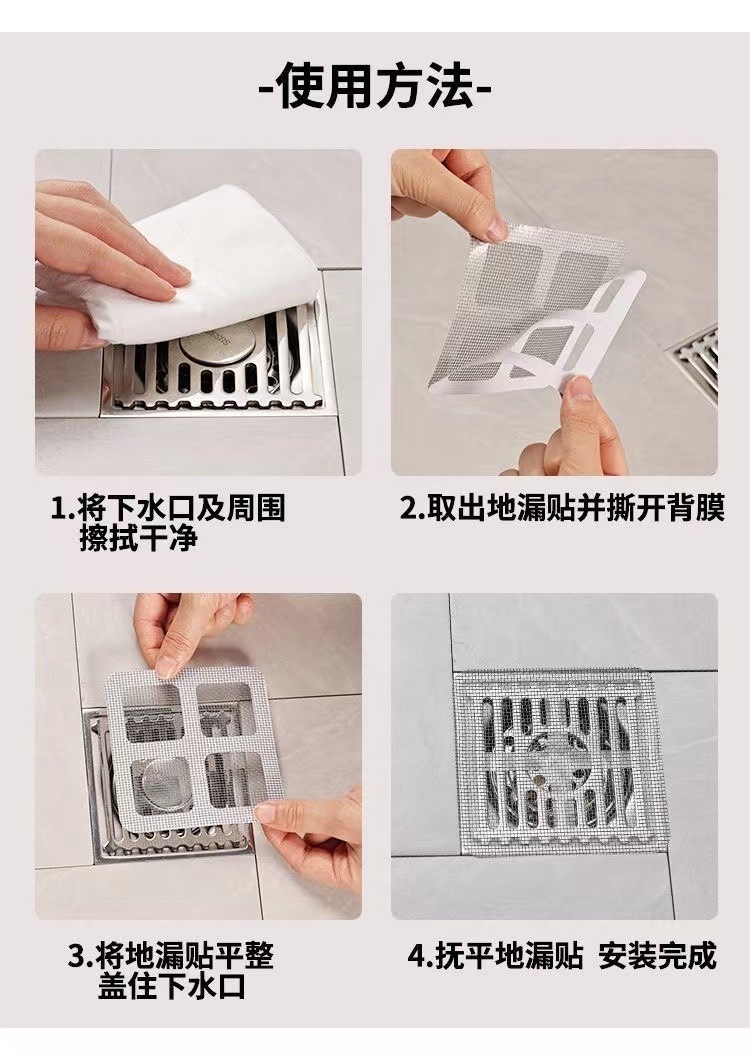 -使用方法-

1.将下水口及周围擦拭干净

2.取出地漏贴并撕开背膜

3.将地漏贴平整盖住下水口

4.抚平地漏贴 安装完成