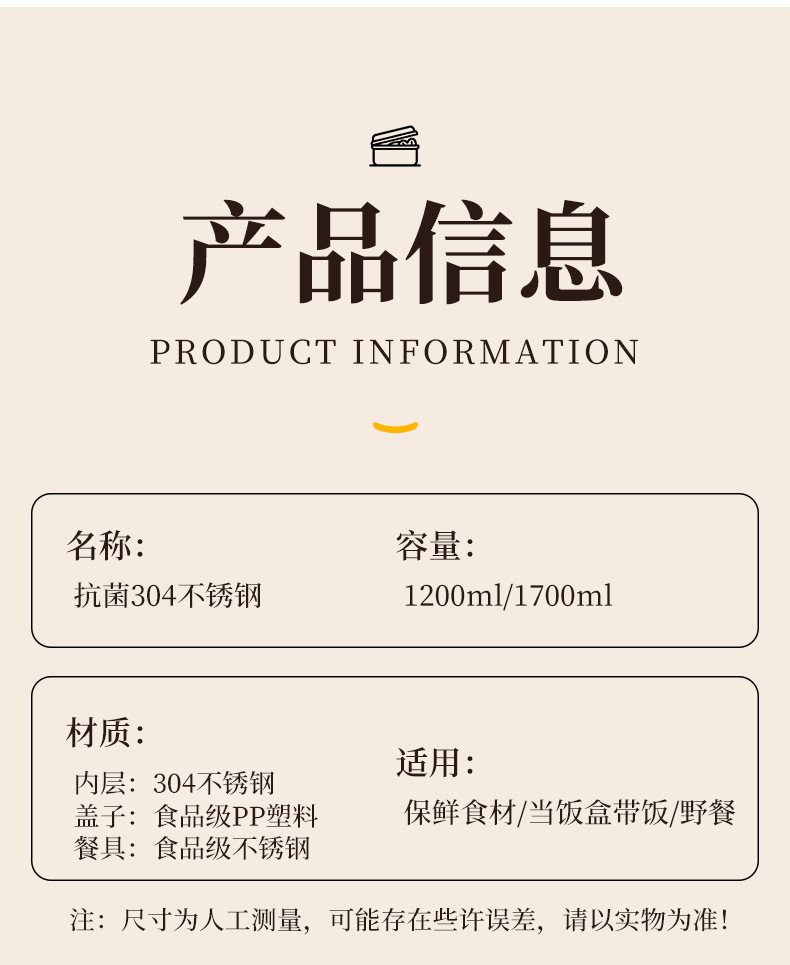 产品信息

PRODUCT INFORMATION

名称:
抗菌304不锈钢

容量:
1200ml/1700ml

材质:
内层:304不锈钢
盖子:食品级PP塑料
餐具:食品级不锈钢

适用:
保鲜食材/当饭盒带饭/野餐

注:尺寸为人工测量,可能存在些许误差,请以实物为准!