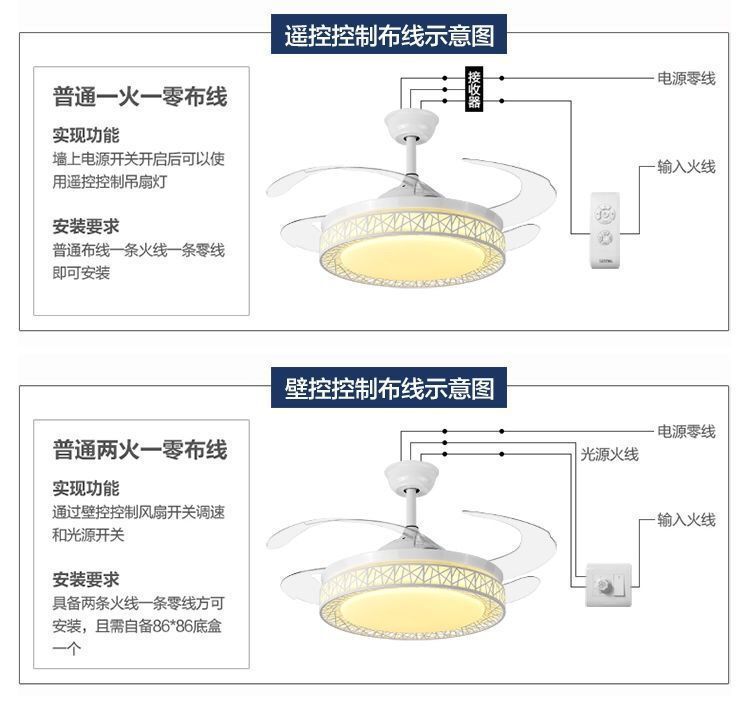 遥控控制布线示意图

普通一火一零布线

实现功能
墙上电源开关开启后可以使用遥控控制吊扇灯

安装要求
普通布线一条火线一条零线即可安装

接收器

电源零线

输入火线

壁控控制布线示意图

普通两火一零布线

实现功能
通过壁控控制风扇开关调速和光源开关

安装要求
具备两条火线一条零线方可安装，且需自备86*86底盒一个

电源零线

光源火线

输入火线