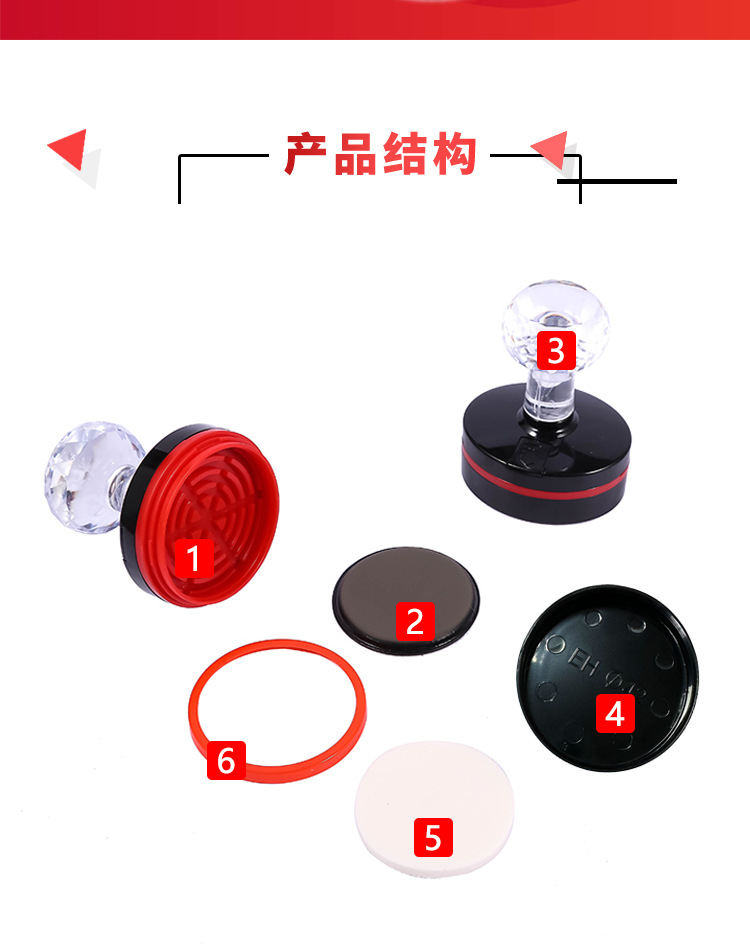 产品结构

3

1

2

4

6

5