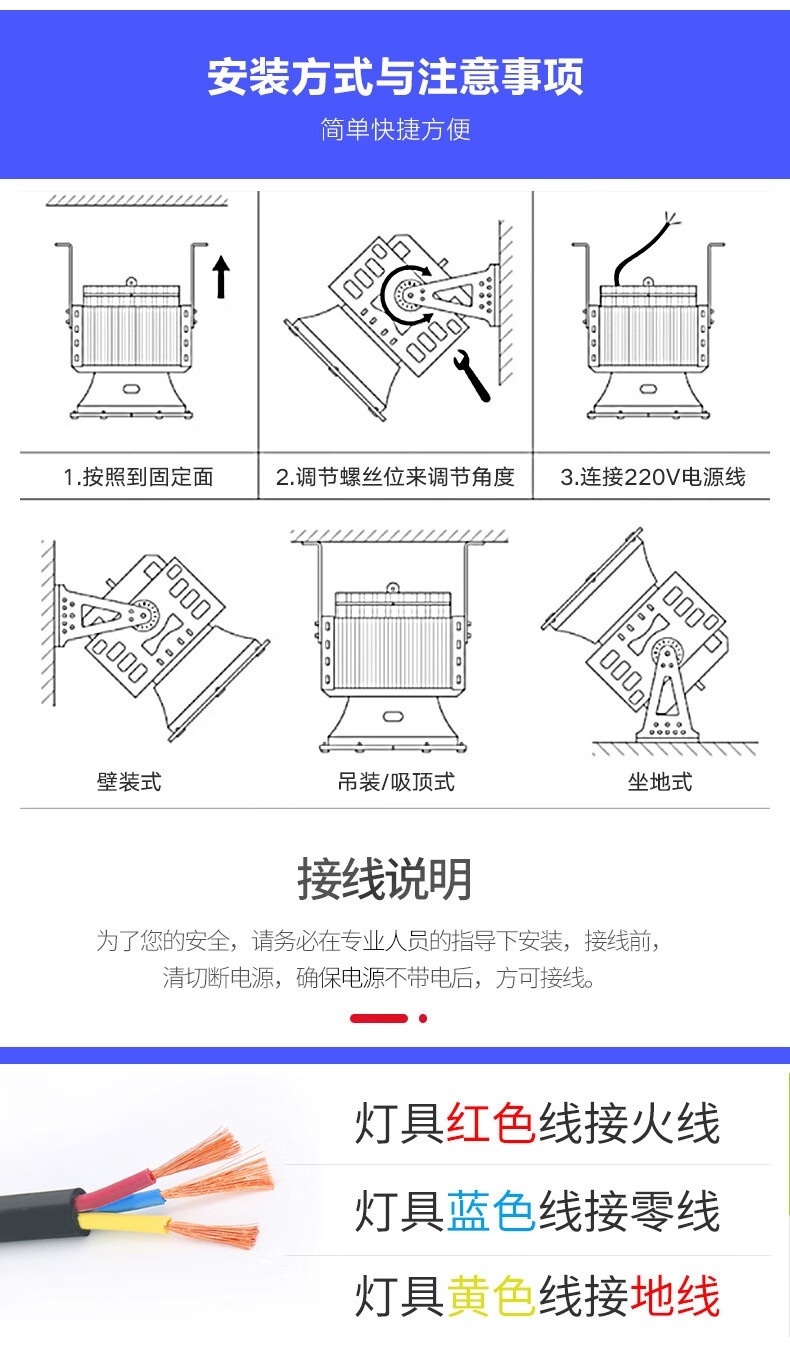 安装方式与注意事项
简单快捷方便

1.按照到固定面

2.调节螺丝位来调节角度

3.连接220V电源线

壁装式

吊装/吸顶式

坐地式

接线说明
为了您的安全，请务必在专业人员的指导下安装，接线前，清切断电源，确保电源不带电后，方可接线。

灯具红色线接火线
灯具蓝色线接零线
灯具黄色线接地线