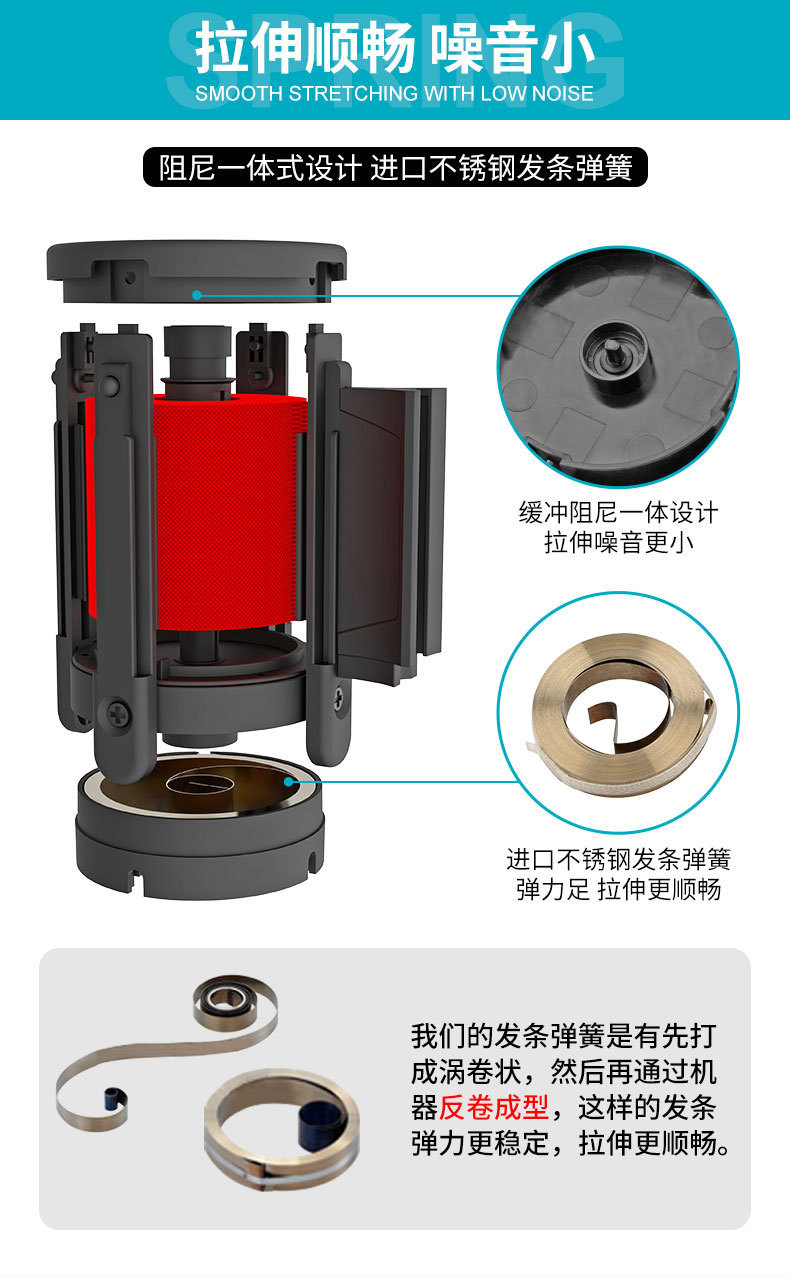 SPRING
拉伸顺畅 噪音小
SMOOTH STRETCHING WITH LOW NOISE

阻尼一体式设计 进口不锈钢发条弹簧

缓冲阻尼一体设计
拉伸噪音更小

进口不锈钢发条弹簧
弹力足 拉伸更顺畅

我们的发条弹簧是有先打成涡卷状，然后再通过机器反卷成型，这样的发条弹力更稳定，拉伸更顺畅。