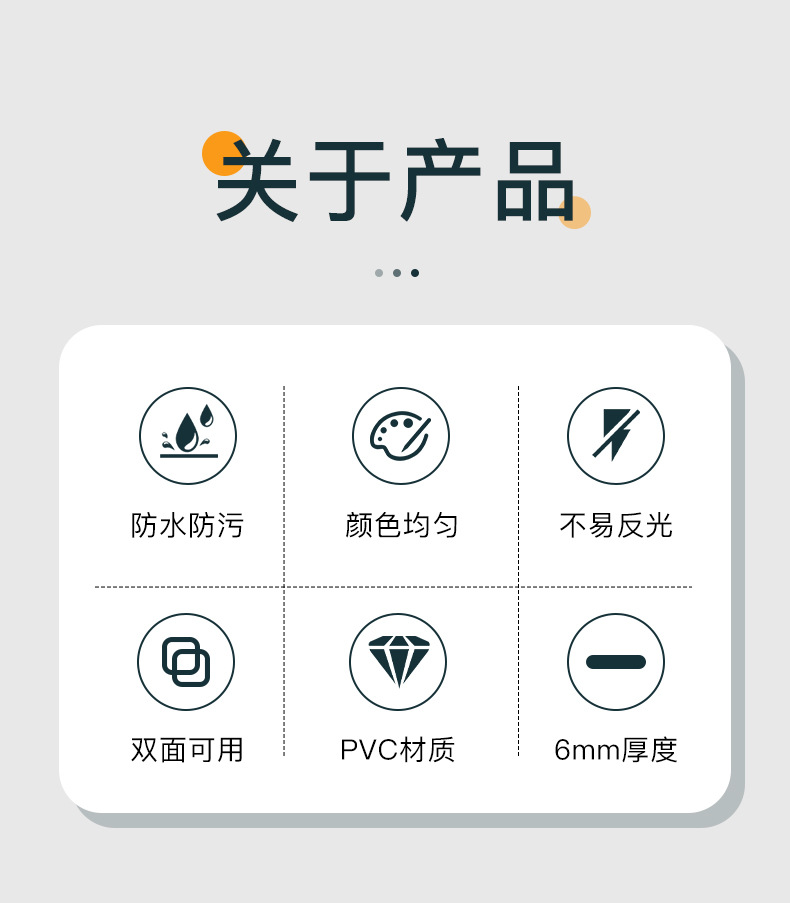 关于产品

防水防污

颜色均匀

不易反光

双面可用

PVC材质

6mm厚度