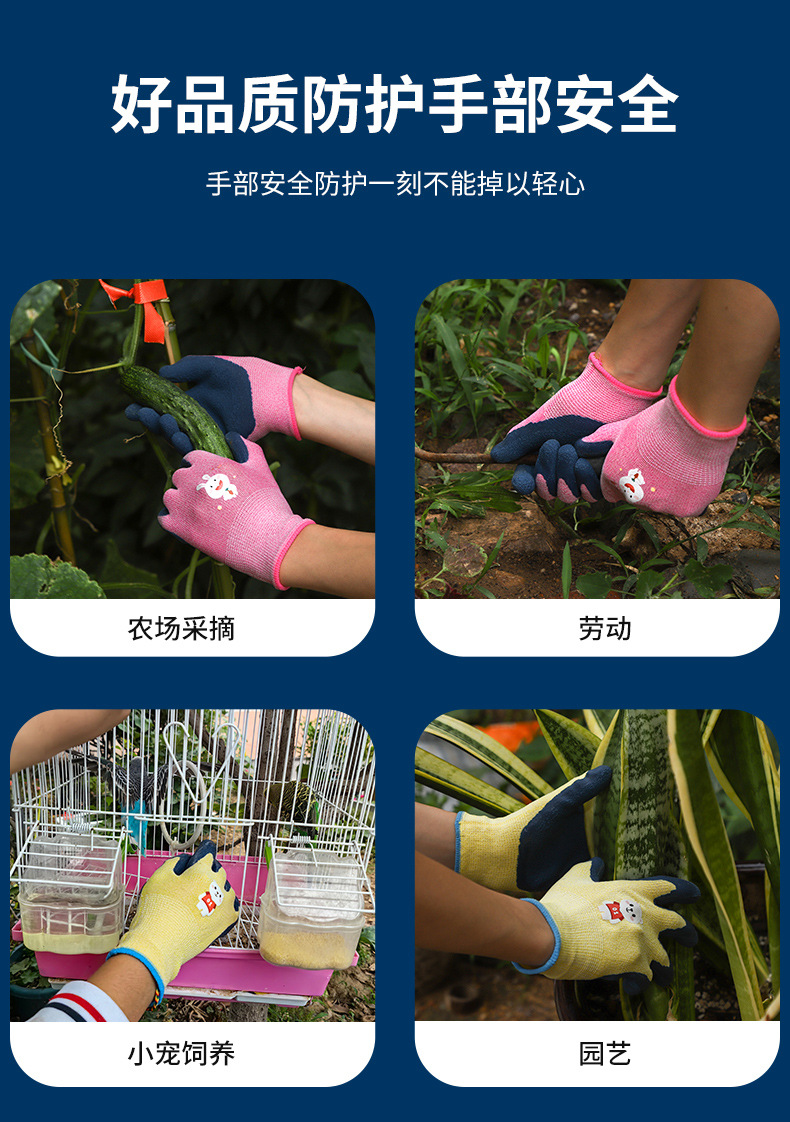 好品质防护手部安全

手部安全防护一刻不能掉以轻心

农场采摘

劳动

小宠饲养

园艺