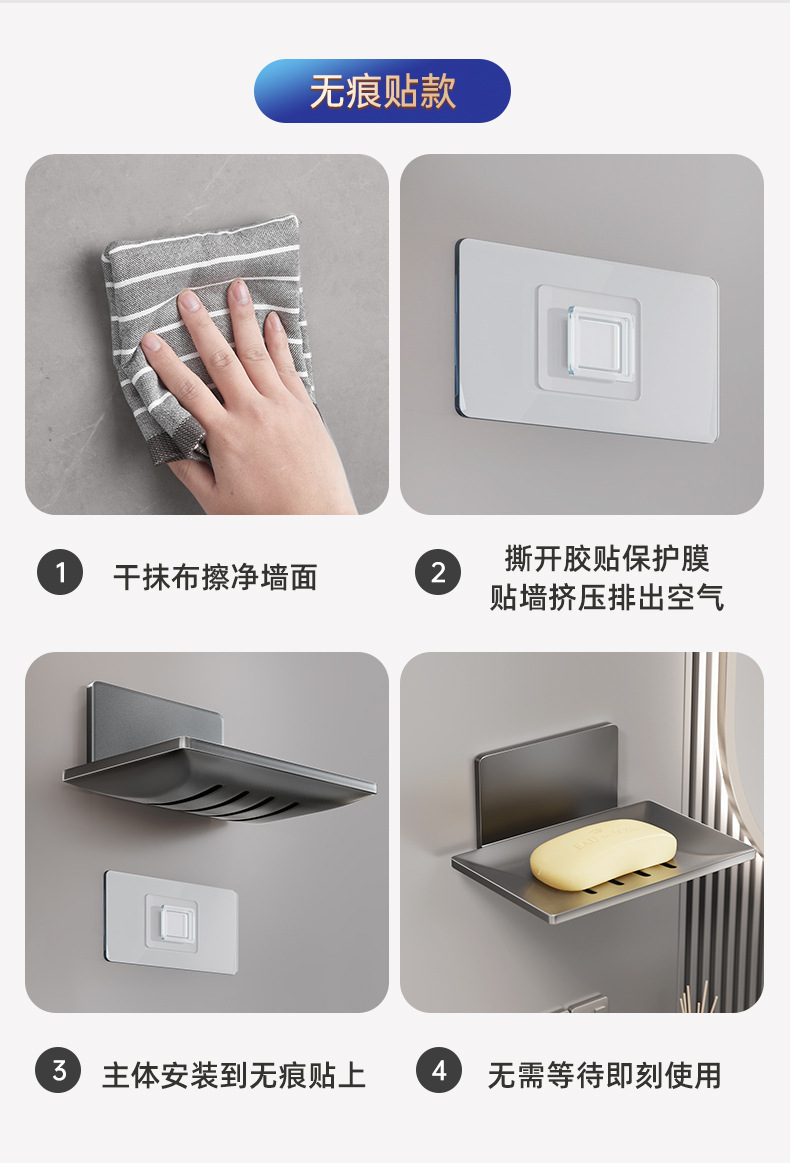 无痕贴款

1 干抹布擦净墙面

2 撕开胶贴保护膜
贴墙挤压排出空气

3 主体安装到无痕贴上

4 无需等待即刻使用