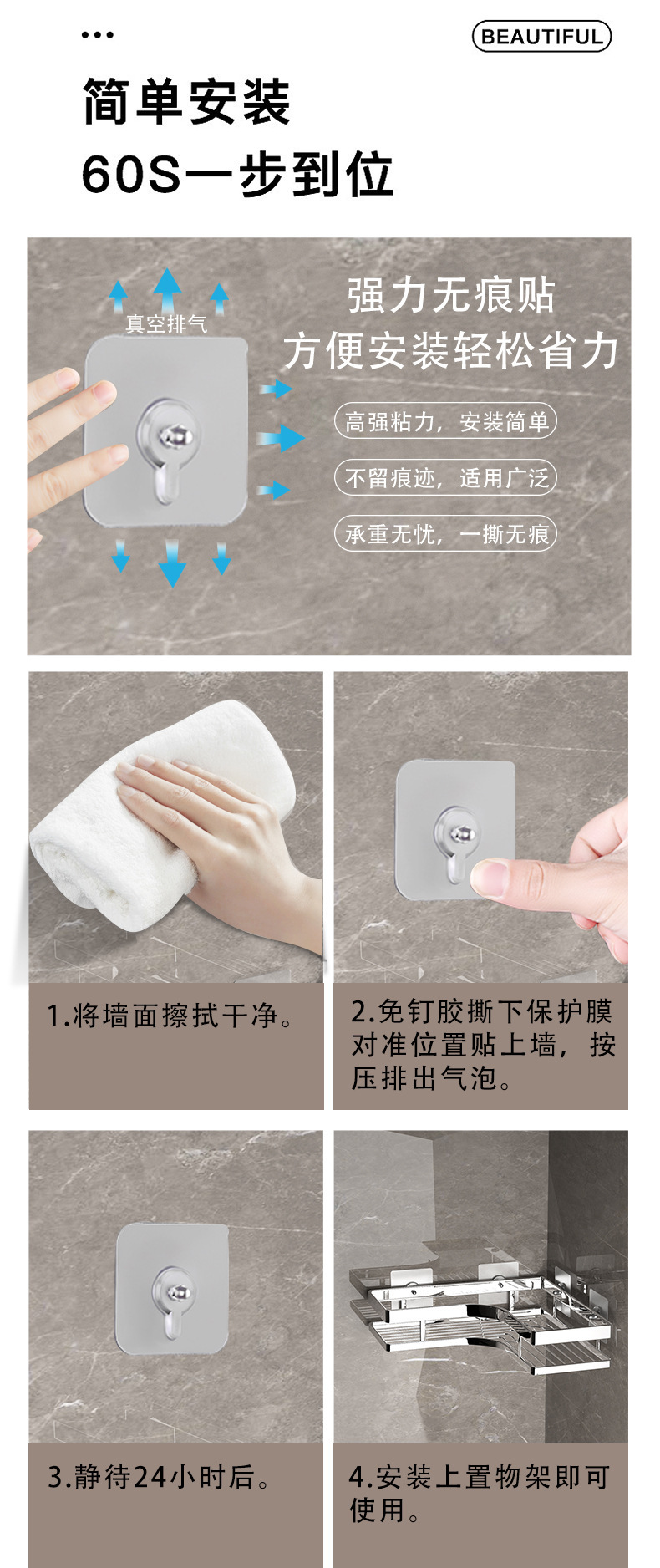 BEAUTIFUL

简单安装
60S一步到位

真空排气

强力无痕贴
方便安装轻松省力

高强粘力，安装简单

不留痕迹，适用广泛

承重无忧，一撕无痕

1.将墙面擦拭干净。

2.免钉胶撕下保护膜对准位置贴上墙，按压排出气泡。

3.静待24小时后。

4.安装上置物架即可使用。