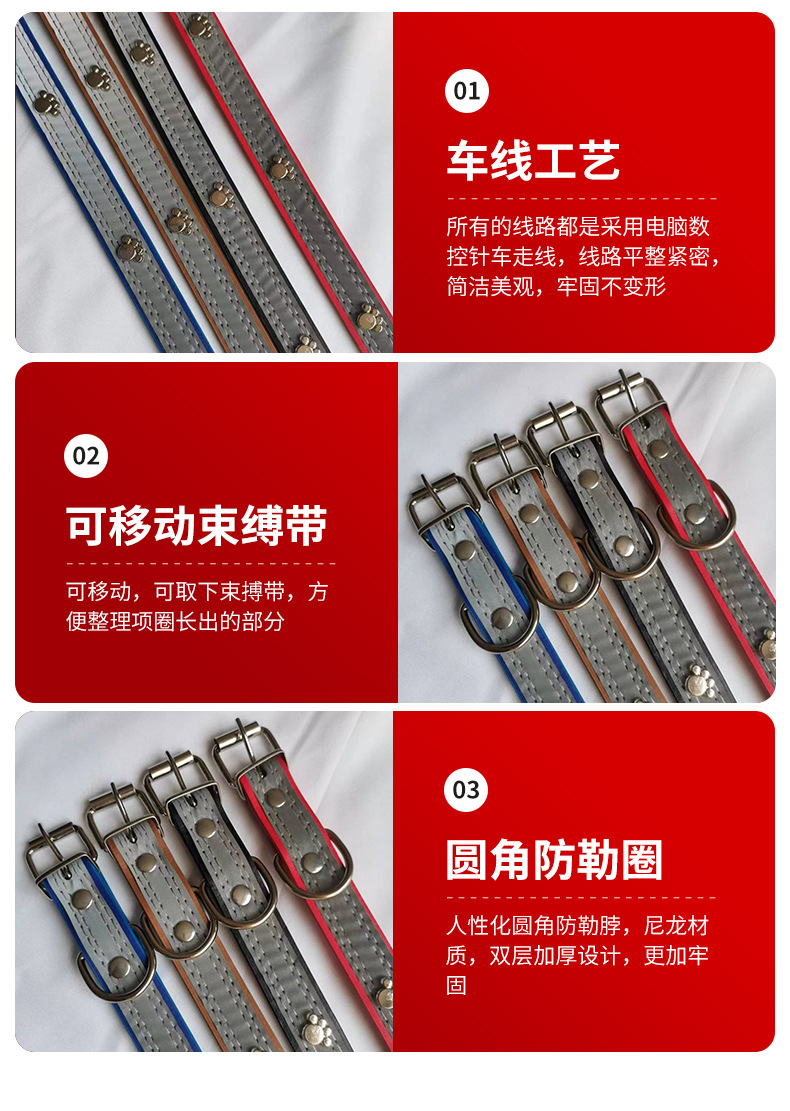 01

车线工艺

所有的线路都是采用电脑数控针车走线，线路平整紧密，简洁美观，牢固不变形

02

可移动束缚带

可移动，可取下束搏带，方便整理项圈长出的部分

03

圆角防勒圈

人性化圆角防勒脖，尼龙材质，双层加厚设计，更加牢固