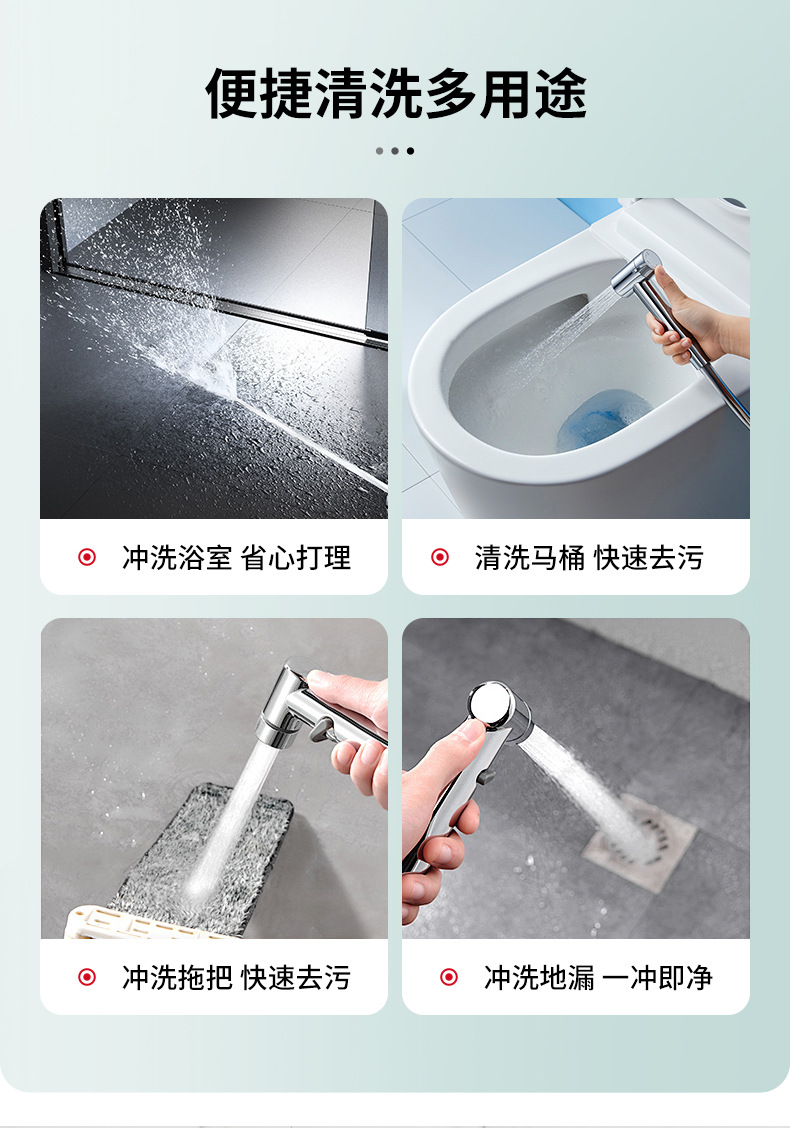 便捷清洗多用途

冲洗浴室 省心打理

清洗马桶 快速去污

冲洗拖把 快速去污

冲洗地漏 一冲即净