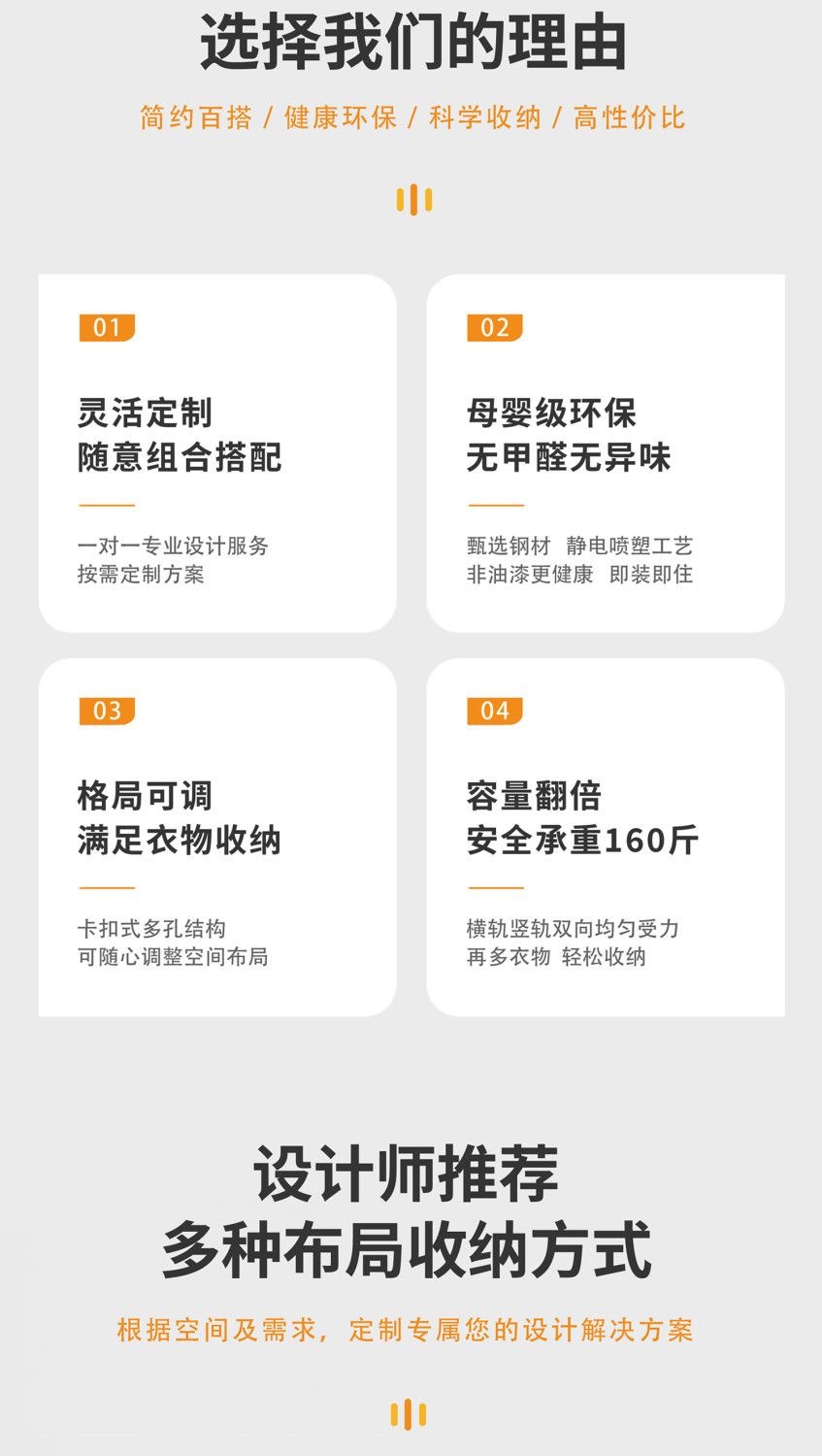 选择我们的理由

简约百搭 / 健康环保 / 科学收纳 / 高性价比

01

灵活定制
随意组合搭配

一对一专业设计服务
按需定制方案

02

母婴级环保
无甲醛无异味

甄选钢材 静电喷塑工艺
非油漆更健康 即装即住

03

格局可调
满足衣物收纳

卡扣式多孔结构
可随心调整空间布局

04

容量翻倍
安全承重160斤

横轨竖轨双向均匀受力
再多衣物 轻松收纳

设计师推荐
多种布局收纳方式

根据空间及需求，定制专属您的设计解决方案