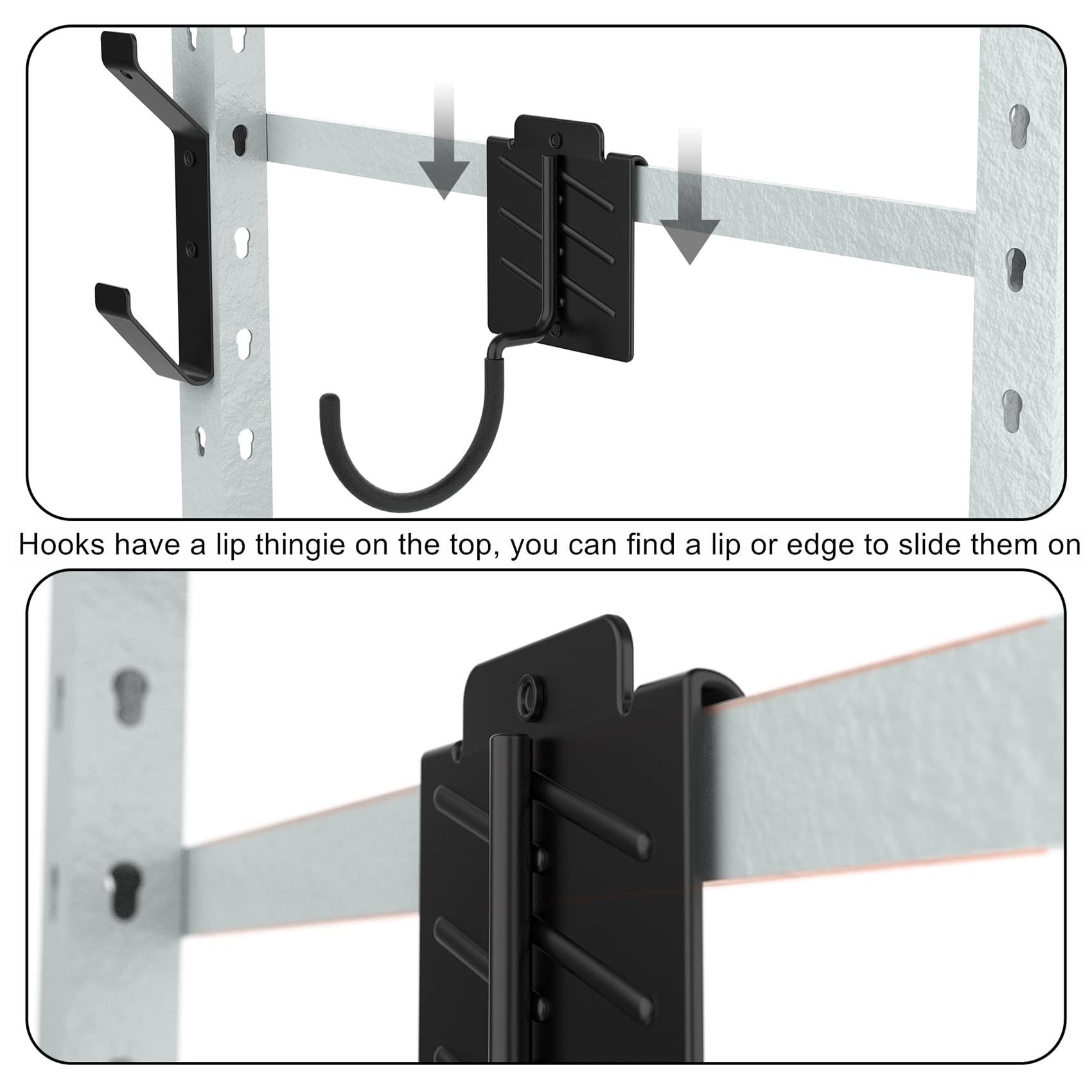 Hooks have a lip thingie on the top, you can find a lip or edge to slide them on