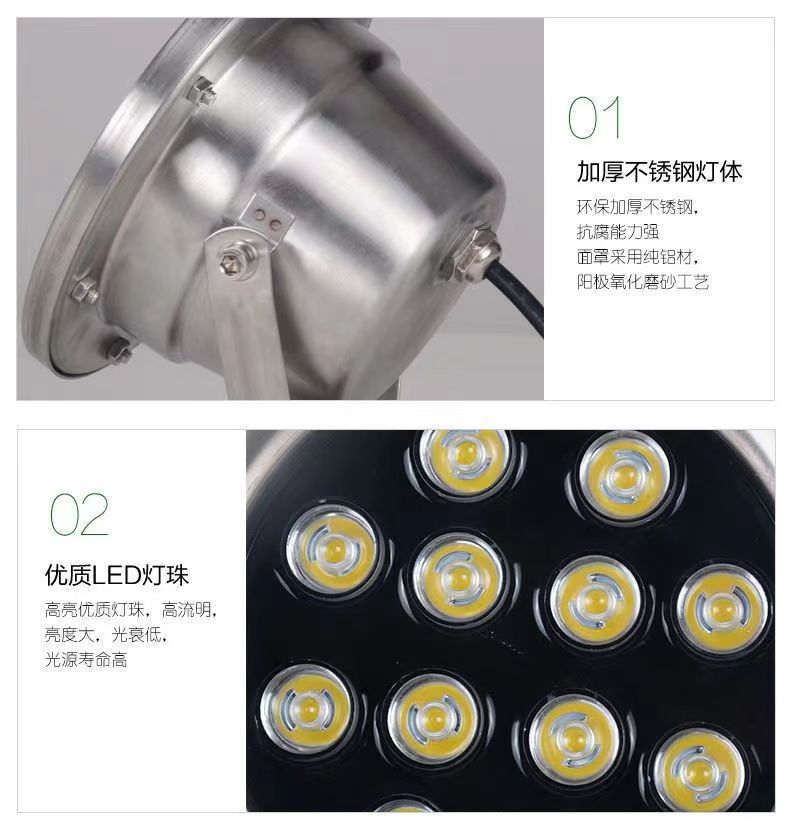 01

加厚不锈钢灯体

环保加厚不锈钢，
抗腐能力强
面罩采用纯铝材，
阳极氧化磨砂工艺

02

优质LED灯珠

高亮优质灯珠，高流明，
亮度大，光衰低，
光源寿命高